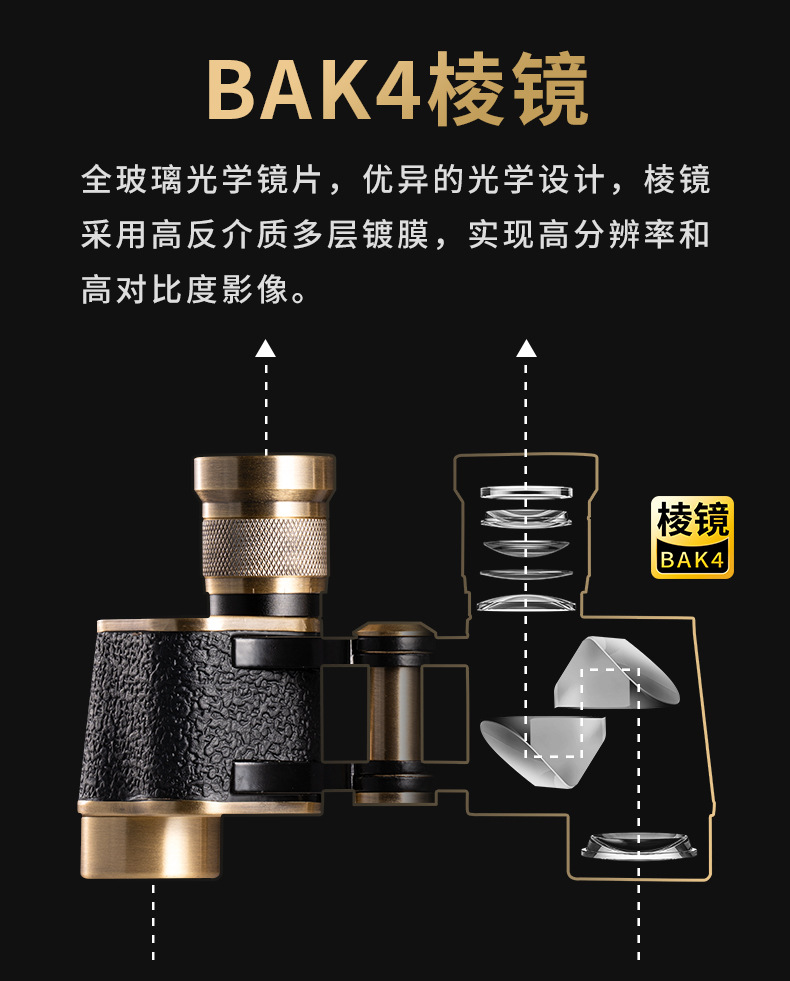 BAK4棱镜

全玻璃光学镜片，优异的光学设计，棱镜采用高反介质多层镀膜，实现高分辨率和高对比度影像。

棱镜
BAK4