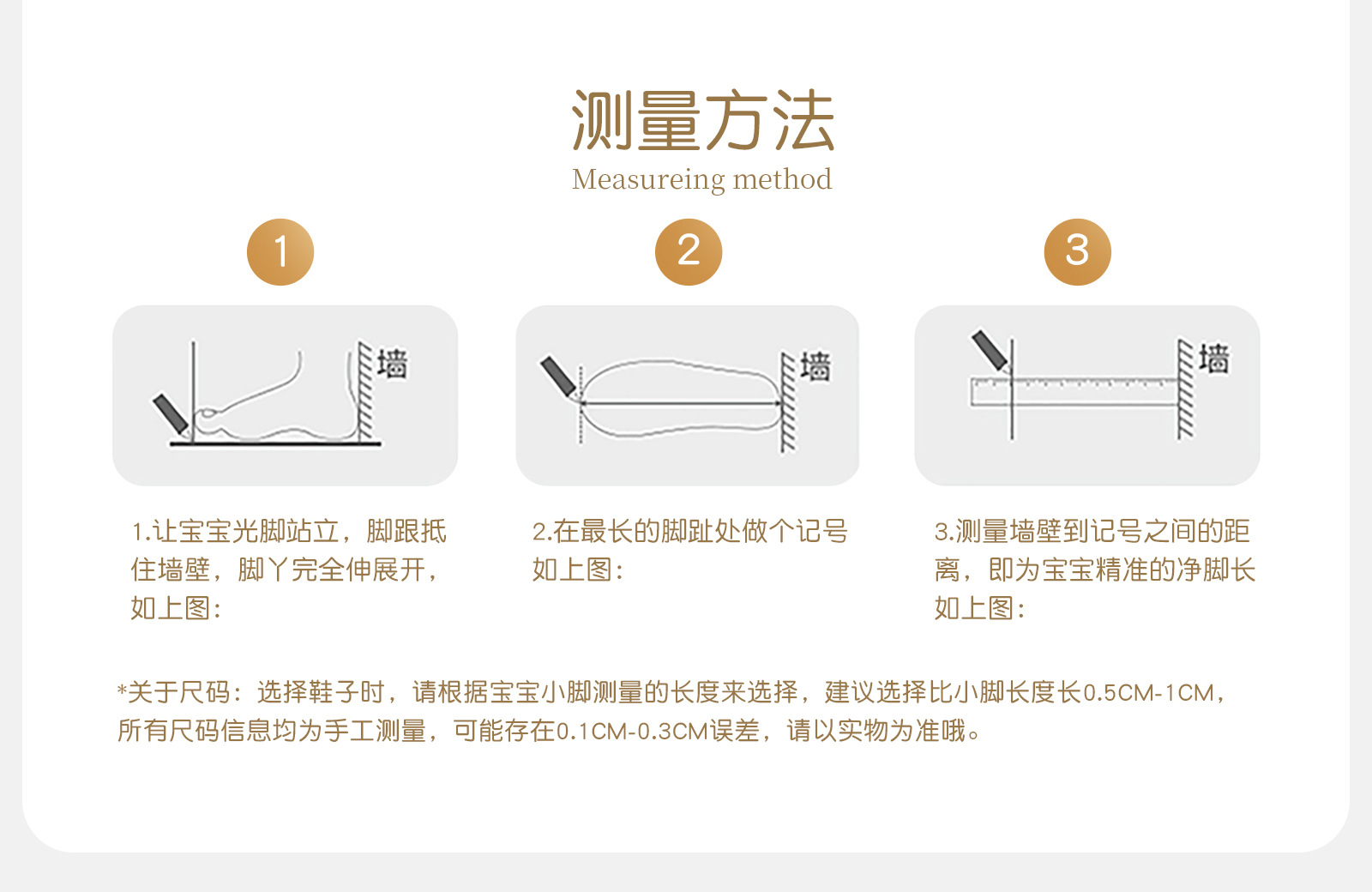 测量方法
Measureing method

1

墙

1.让宝宝光脚站立，脚跟抵住墙壁，脚丫完全伸展开，如上图：

2

墙

2.在最长的脚趾处做个记号如上图：

3

墙

3.测量墙壁到记号之间的距离，即为宝宝精准的净脚长如上图：

*关于尺码：选择鞋子时，请根据宝宝小脚测量的长度来选择，建议选择比小脚长度长0.5CM-1CM，所有尺码信息均为手工测量，可能存在0.1CM-0.3CM误差，请以实物为准哦。