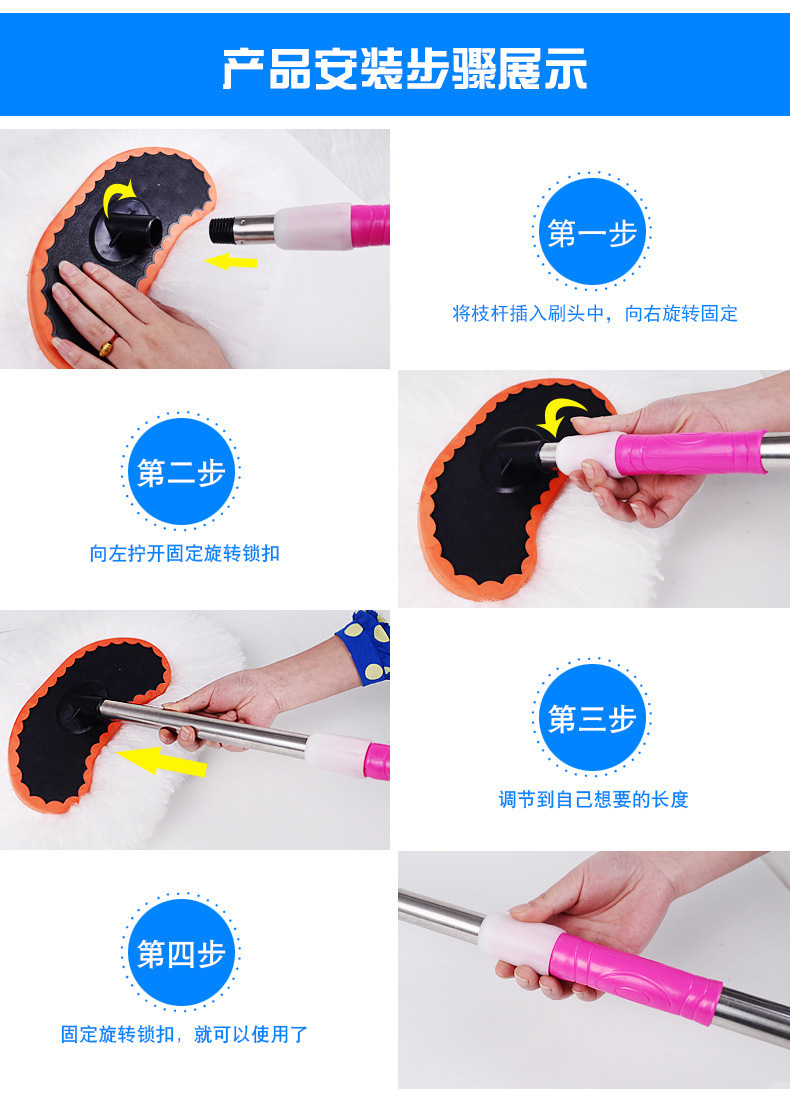 产品安装步骤展示

第一步

将枝杆插入刷头中，向右旋转固定

第二步

向左拧开固定旋转锁扣

第三步

调节到自己想要的长度

第四步

固定旋转锁扣，就可以使用了