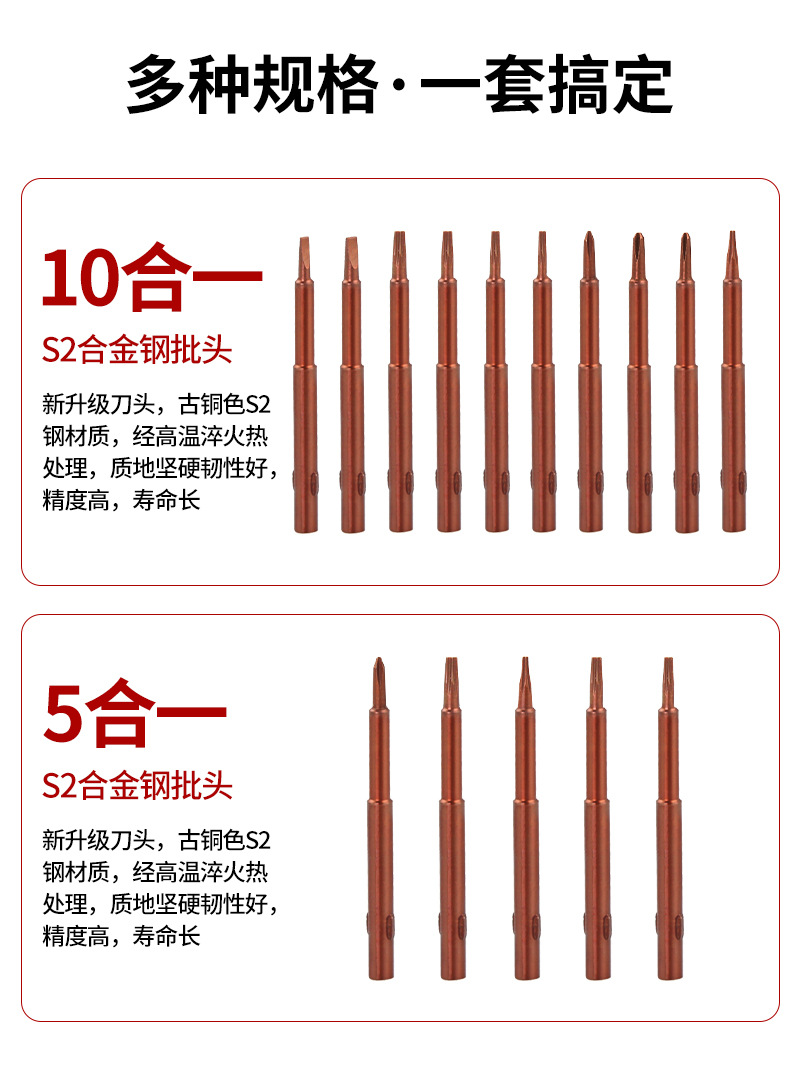 多种规格·一套搞定

10合一

S2合金钢批头

新升级刀头，古铜色S2钢材质，经高温淬火热处理，质地坚硬韧性好，精度高，寿命长

5合一

S2合金钢批头

新升级刀头，古铜色S2钢材质，经高温淬火热处理，质地坚硬韧性好，精度高，寿命长