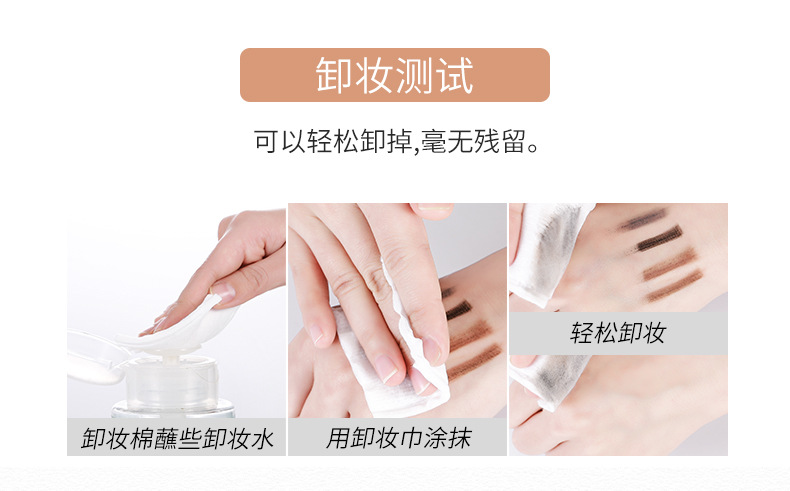 卸妆测试

可以轻松卸掉,毫无残留。

卸妆棉蘸些卸妆水

用卸妆巾涂抹

轻松卸妆