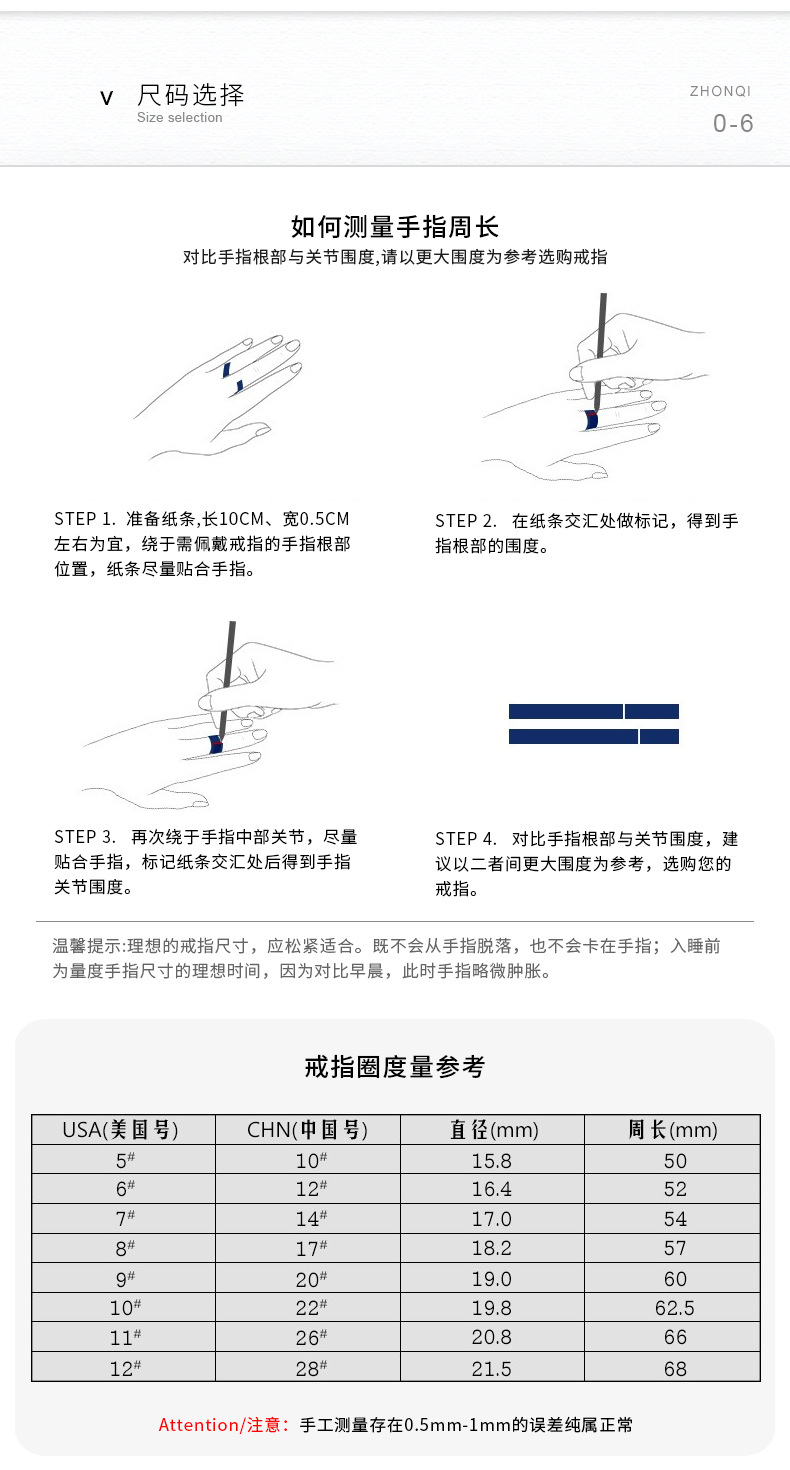 v 尺码选择
Size selection

ZHONQI
0-6

如何测量手指周长
对比手指根部与关节围度,请以更大围度为参考选购戒指

STEP 1. 准备纸条,长10CM、宽0.5CM左右为宜，绕于需佩戴戒指的手指根部位置，纸条尽量贴合手指。

STEP 2. 在纸条交汇处做标记，得到手指根部的围度。

STEP 3. 再次绕于手指中部关节，尽量贴合手指，标记纸条交汇处后得到手指关节围度。

STEP 4. 对比手指根部与关节围度，建议以二者间更大围度为参考，选购您的戒指。

温馨提示:理想的戒指尺寸，应松紧适合。既不会从手指脱落，也不会卡在手指；入睡前为量度手指尺寸的理想时间，因为对比早晨，此时手指略微肿胀。

戒指圈度量参考

| USA(美国号) | CHN(中国号) | 直径(mm) | 周长(mm) |
|---|---|---|---|
| 5# | 10# | 15.8 | 50 |
| 6# | 12# | 16.4 | 52 |
| 7# | 14# | 17.0 | 54 |
| 8# | 17# | 18.2 | 57 |
| 9# | 20# | 19.0 | 60 |
| 10# | 22# | 19.8 | 62.5 |
| 11# | 26# | 20.8 | 66 |
| 12# | 28# | 21.5 | 68 |

Attention/注意：手工测量存在0.5mm-1mm的误差纯属正常