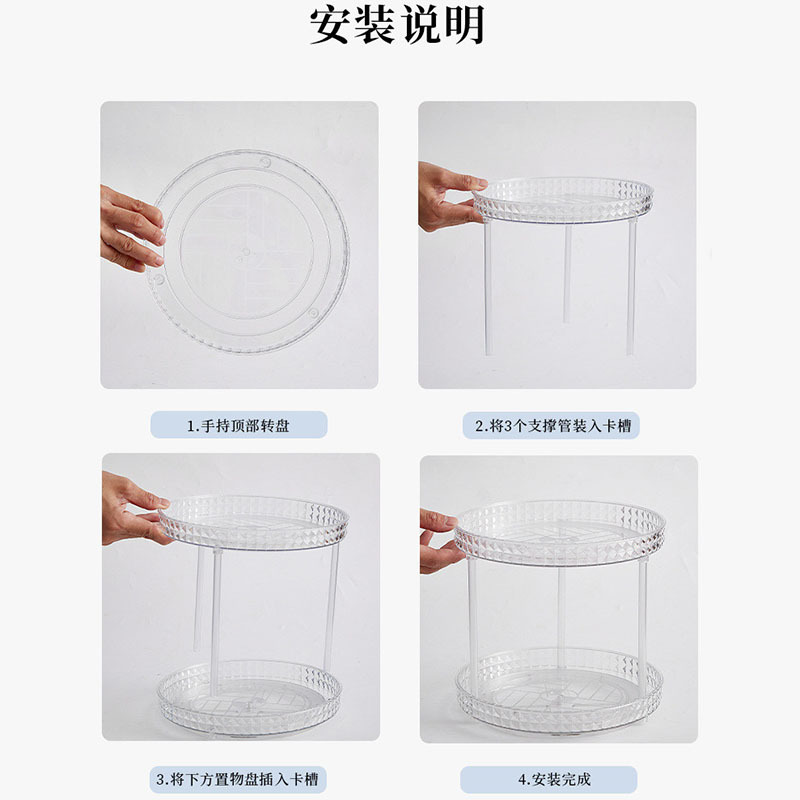 安装说明

1.手持顶部转盘

2.将3个支撑管装入卡槽

3.将下方置物盘插入卡槽

4.安装完成