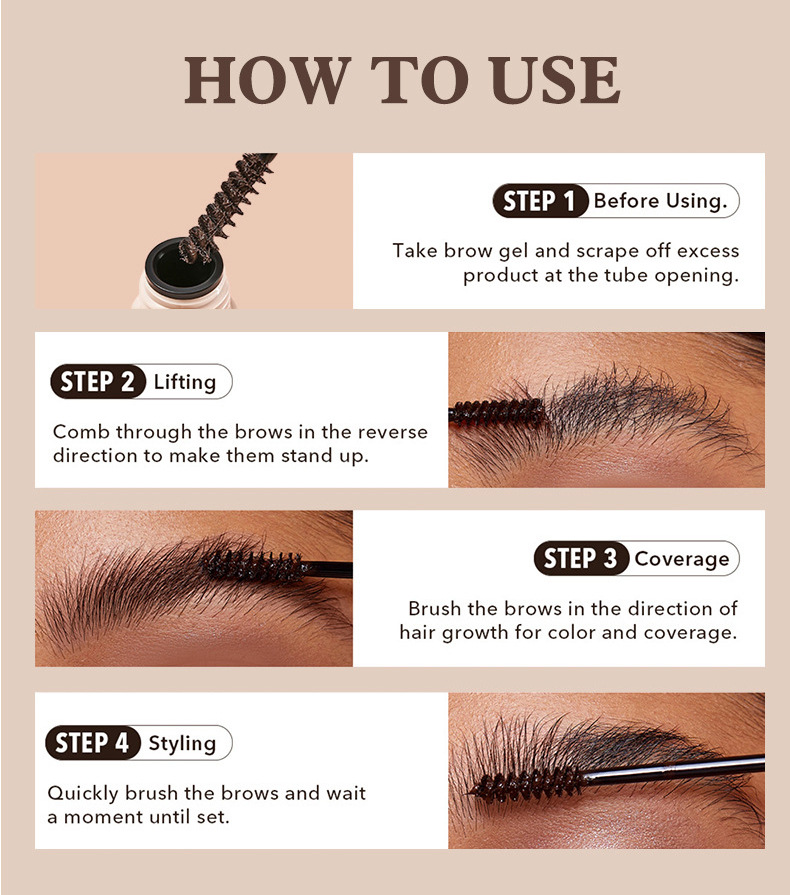 HOW TO USE

STEP 1 Before Using.

Take brow gel and scrape off excess product at the tube opening.

STEP 2 Lifting

Comb through the brows in the reverse direction to make them stand up.

STEP 3 Coverage

Brush the brows in the direction of hair growth for color and coverage.

STEP 4 Styling

Quickly brush the brows and wait a moment until set.