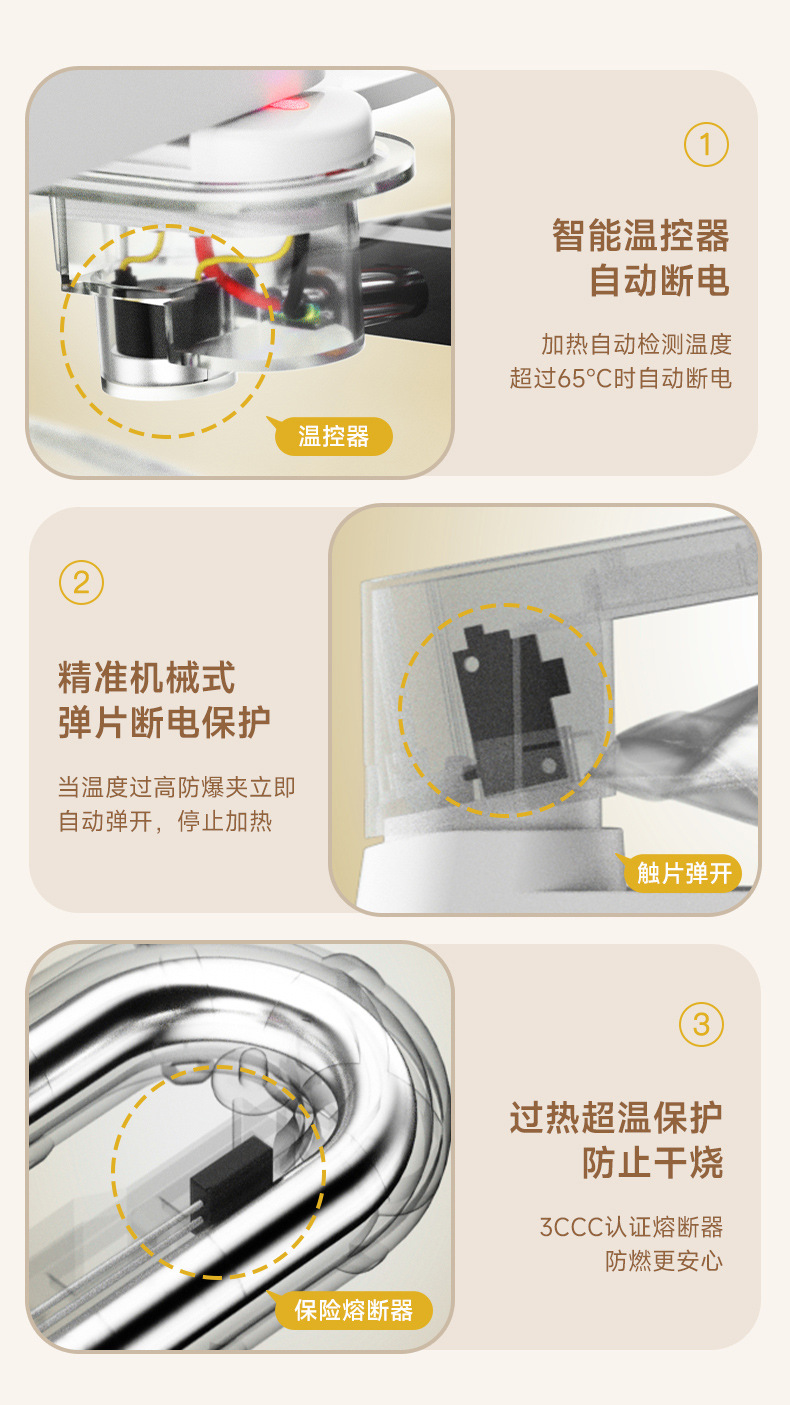 1

智能温控器
自动断电

加热自动检测温度
超过65°C时自动断电

温控器

2

精准机械式
弹片断电保护

当温度过高防爆夹立即
自动弹开，停止加热

触片弹开

3

过热超温保护
防止干烧

3CCC认证熔断器
防燃更安心

保险熔断器