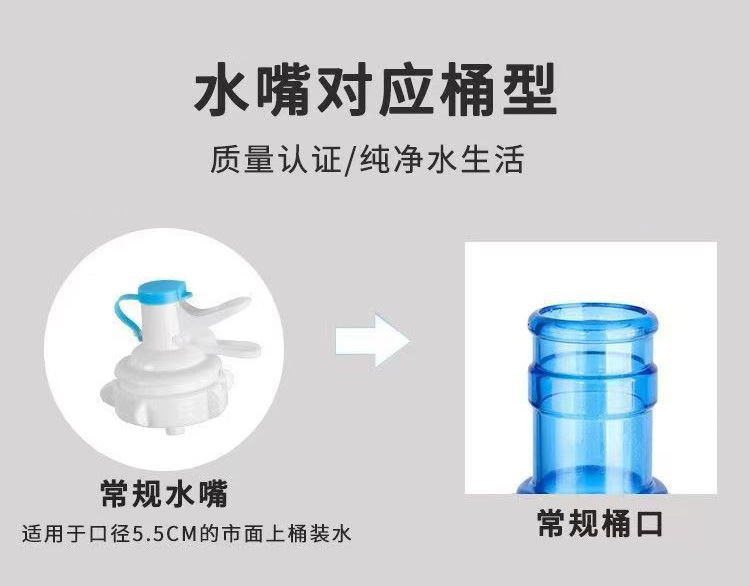 水嘴对应桶型

质量认证/纯净水生活

常规水嘴

适用于口径5.5CM的市面上桶装水

常规桶口