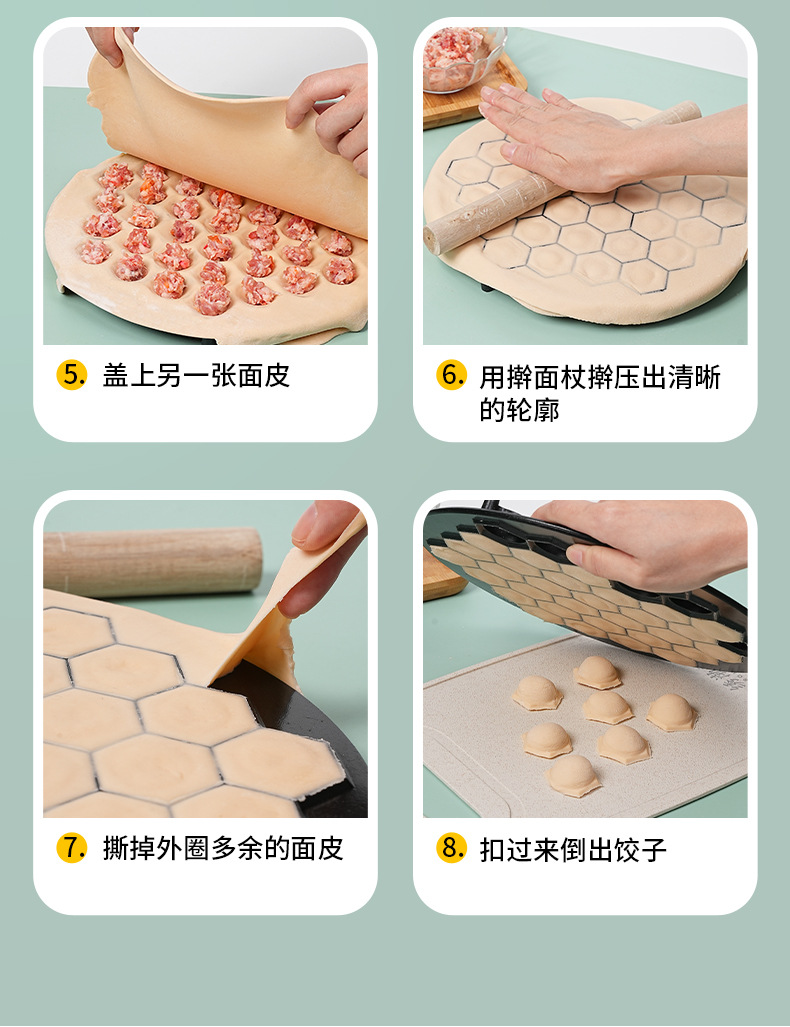 5. 盖上另一张面皮

6. 用擀面杖擀压出清晰的轮廓

7. 撕掉外圈多余的面皮

8. 扣过来倒出饺子