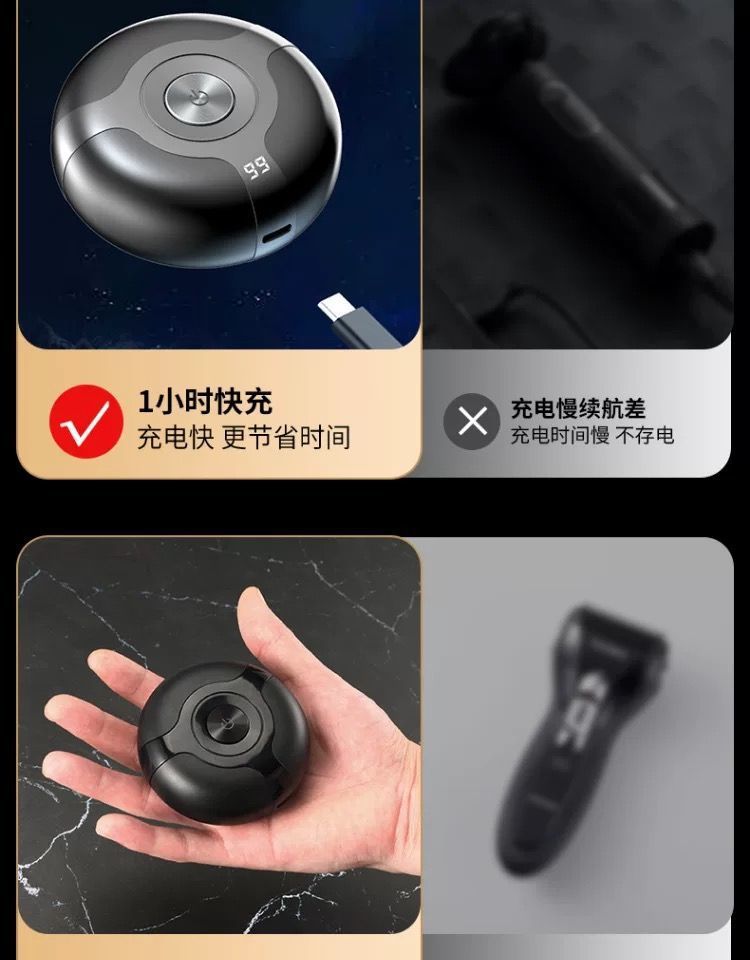 99

1小时快充
充电快 更节省时间

充电慢续航差
充电时间慢 不存电