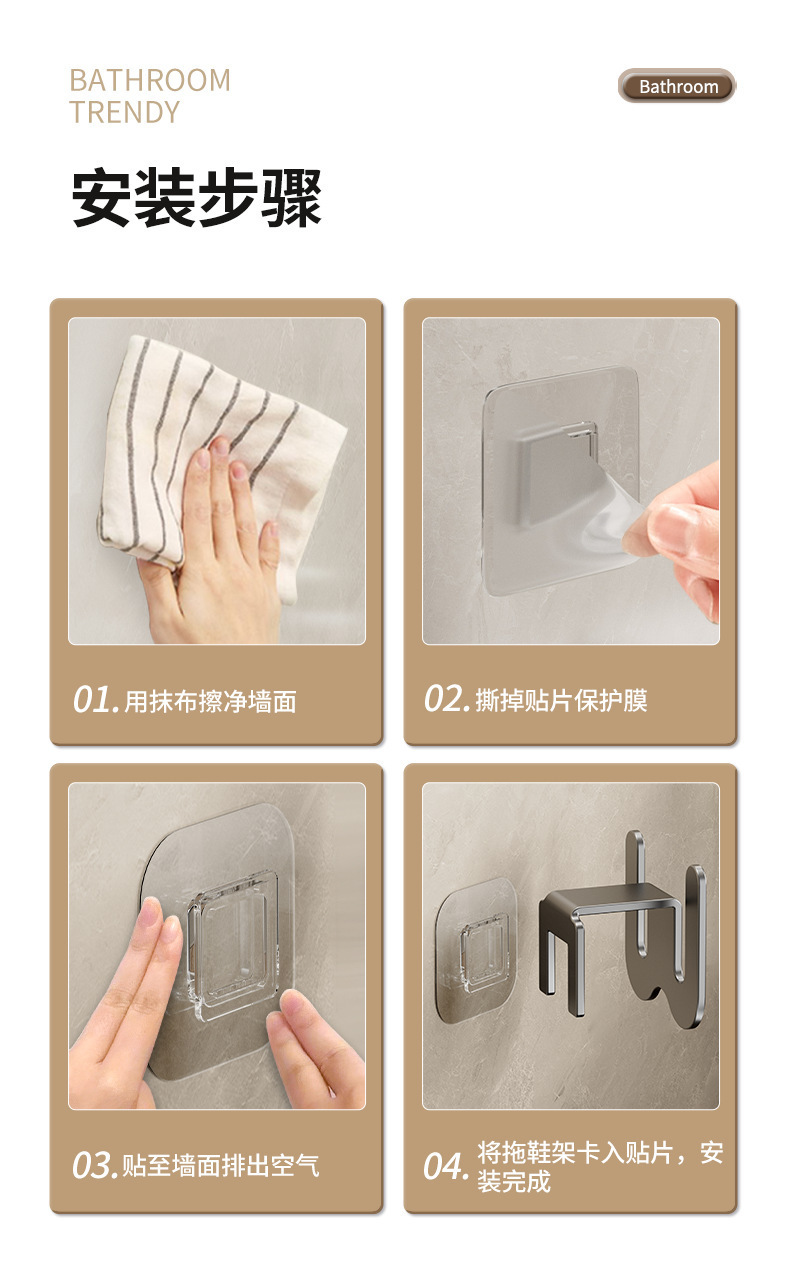 BATHROOM
TRENDY

Bathroom

安装步骤

01. 用抹布擦净墙面

02. 撕掉贴片保护膜

03. 贴至墙面排出空气

04. 将拖鞋架卡入贴片，安装完成