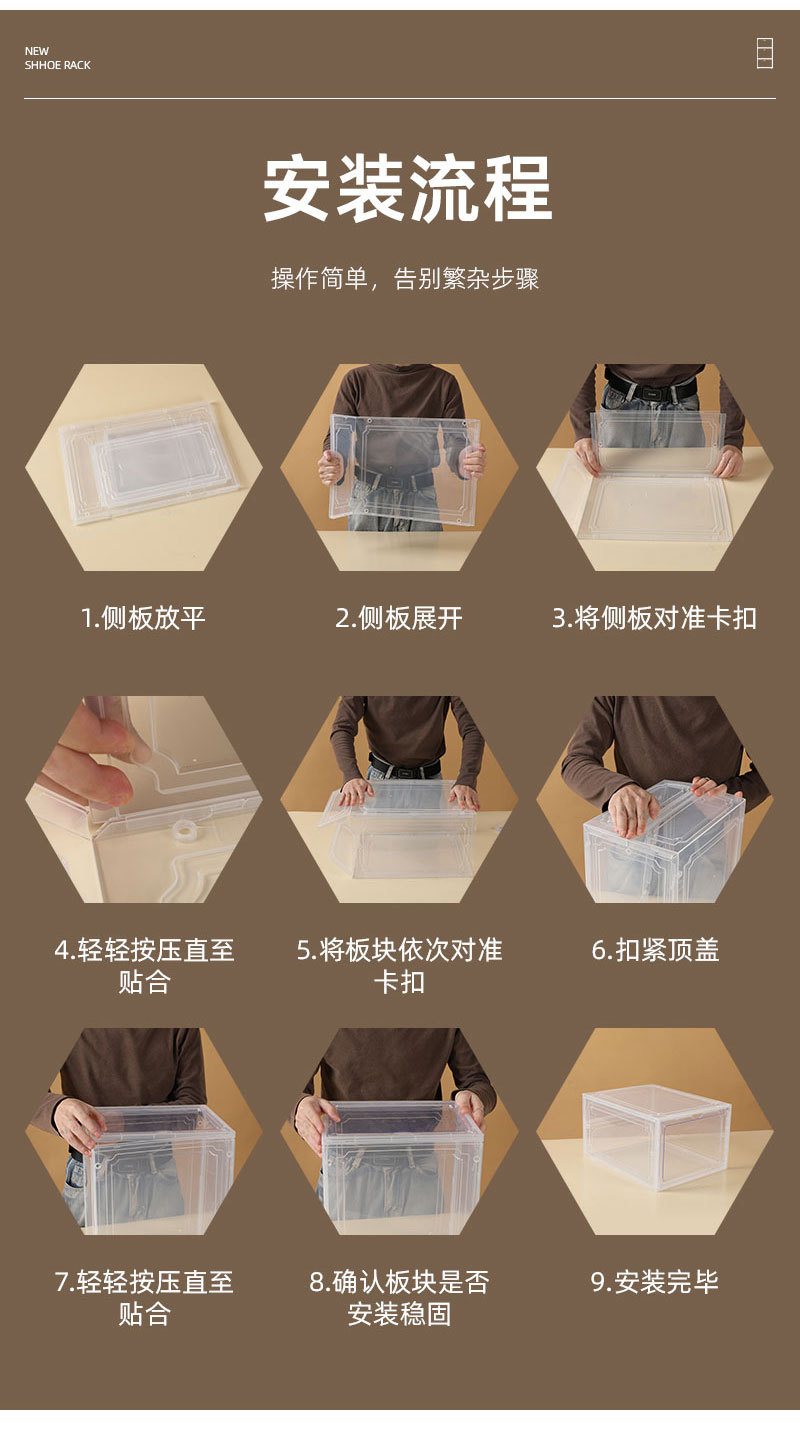 NEW
SHHOE RACK

安装流程

操作简单，告别繁杂步骤

1.侧板放平

2.侧板展开

3.将侧板对准卡扣

4.轻轻按压直至贴合

5.将板块依次对准卡扣

6.扣紧顶盖

7.轻轻按压直至贴合

8.确认板块是否安装稳固

9.安装完毕