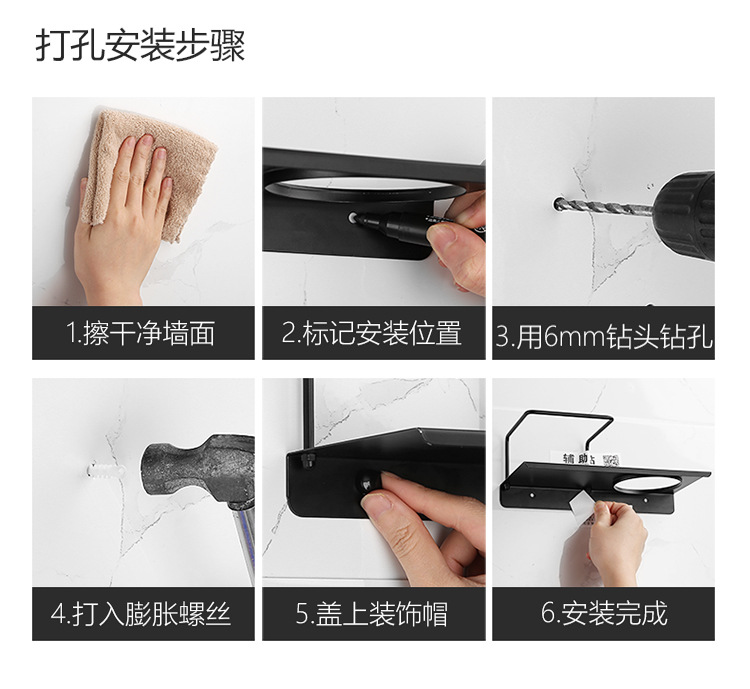 打孔安装步骤

1.擦干净墙面

2.标记安装位置

3.用6mm钻头钻孔

4.打入膨胀螺丝

5.盖上装饰帽

辅助

6.安装完成