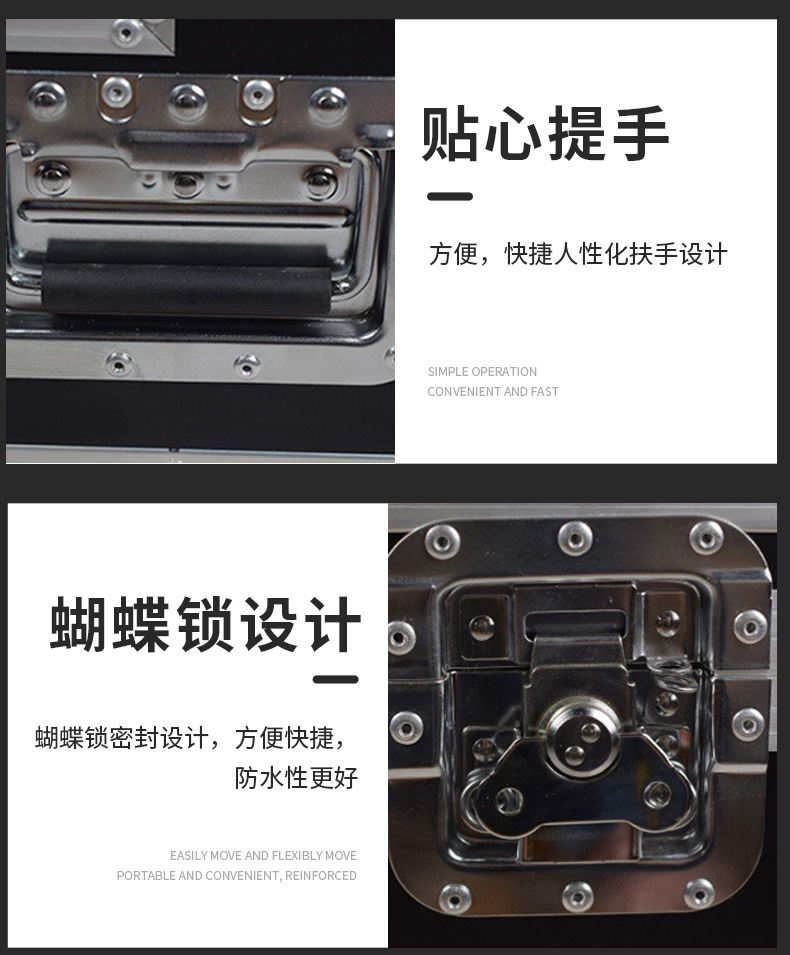 贴心提手

方便，快捷人性化扶手设计

SIMPLE OPERATION
CONVENIENT AND FAST

蝴蝶锁设计

蝴蝶锁密封设计，方便快捷，防水性更好

EASILY MOVE AND FLEXIBLY MOVE
PORTABLE AND CONVENIENT, REINFORCED