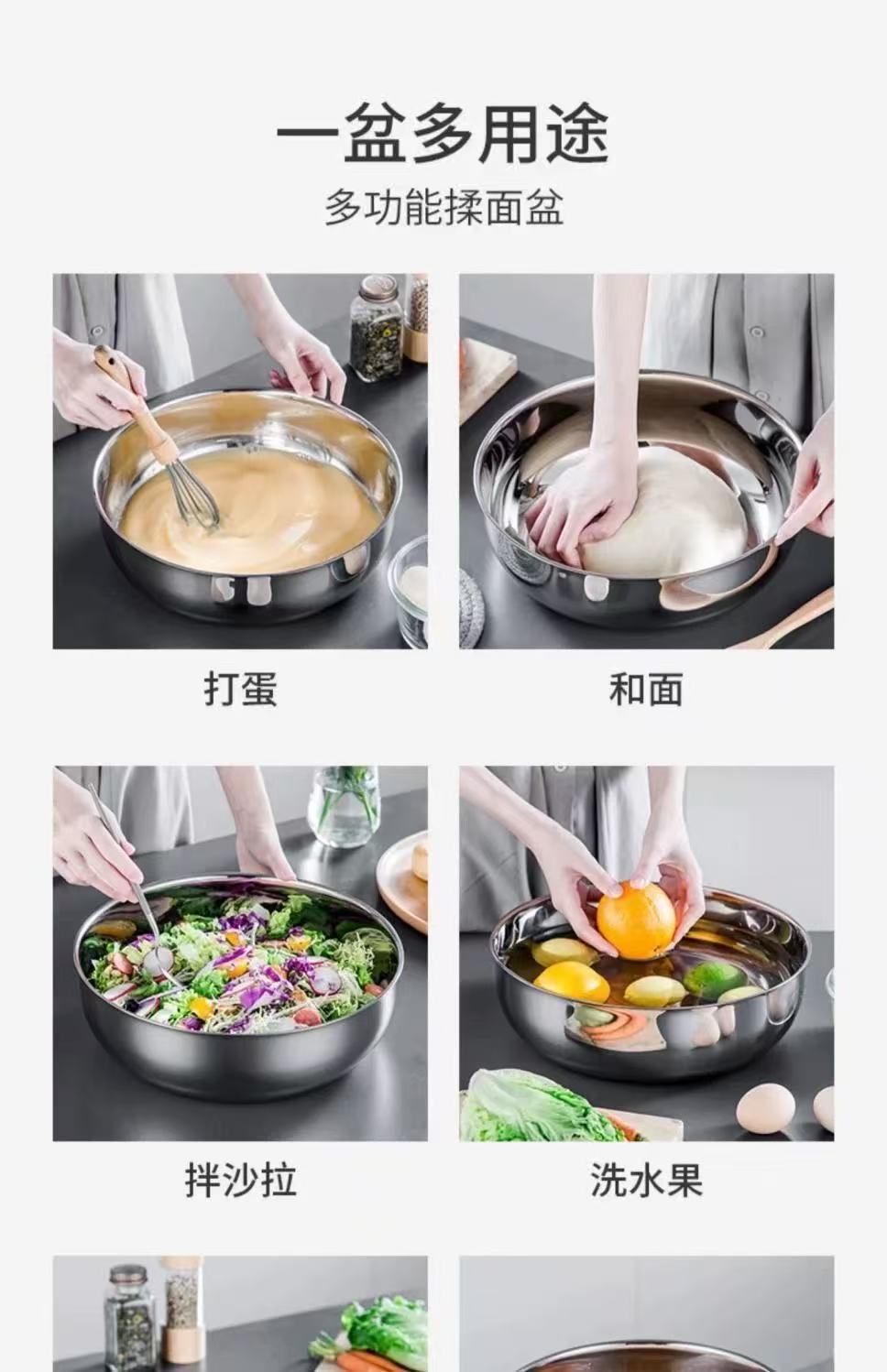 一盆多用途

多功能揉面盆

打蛋

和面

拌沙拉

洗水果