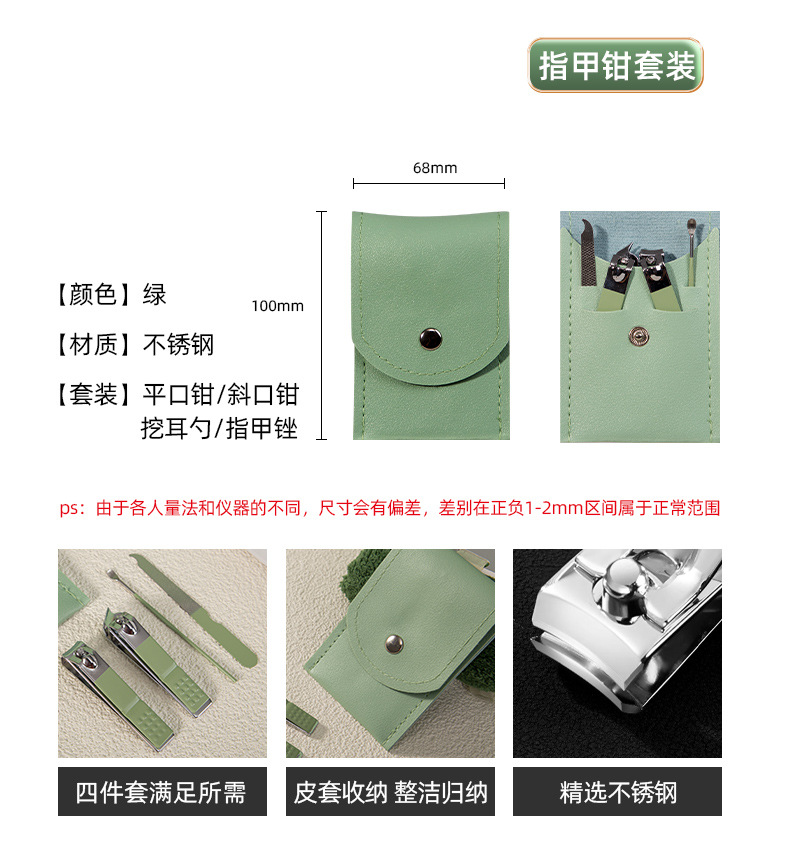 指甲钳套装

68mm

100mm

【颜色】绿

【材质】不锈钢

【套装】平口钳/斜口钳
挖耳勺/指甲锉

ps：由于各人量法和仪器的不同，尺寸会有偏差，差别在正负1-2mm区间属于正常范围

四件套满足所需

皮套收纳 整洁归纳

精选不锈钢