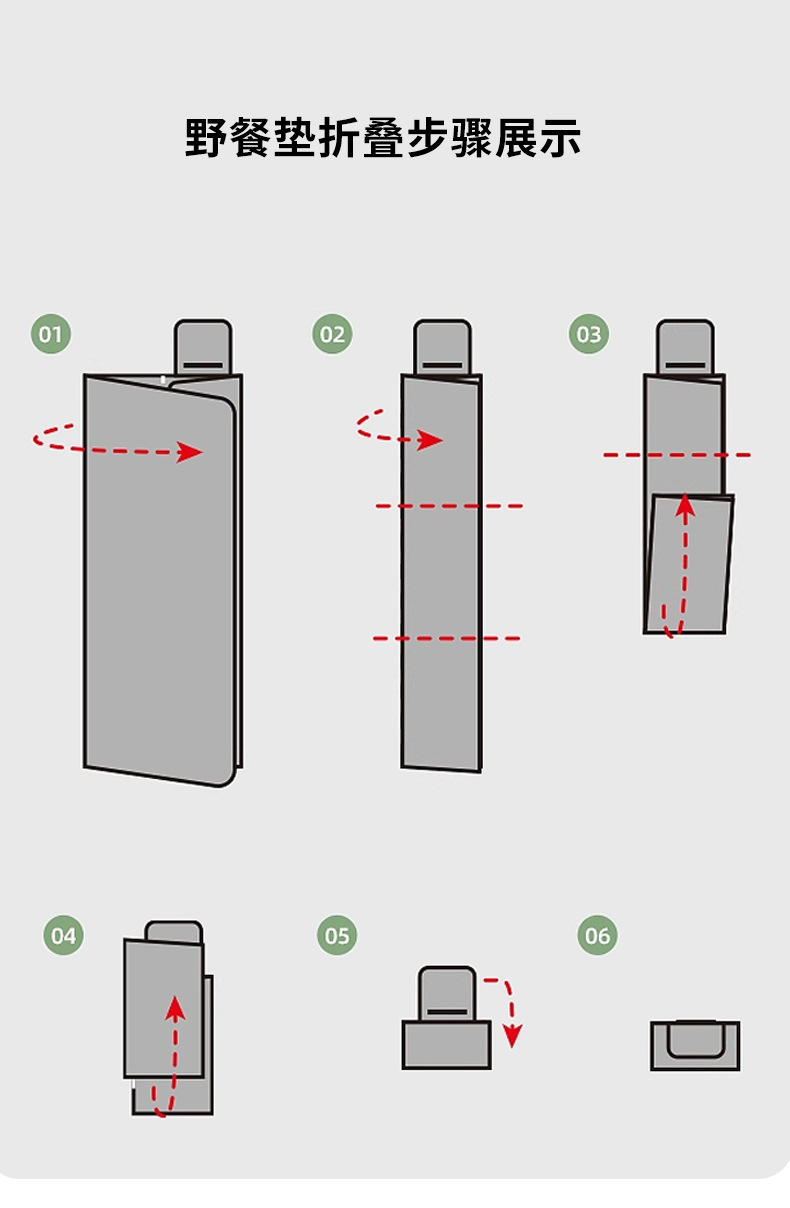 野餐垫折叠步骤展示

01

02

03

04

05

06