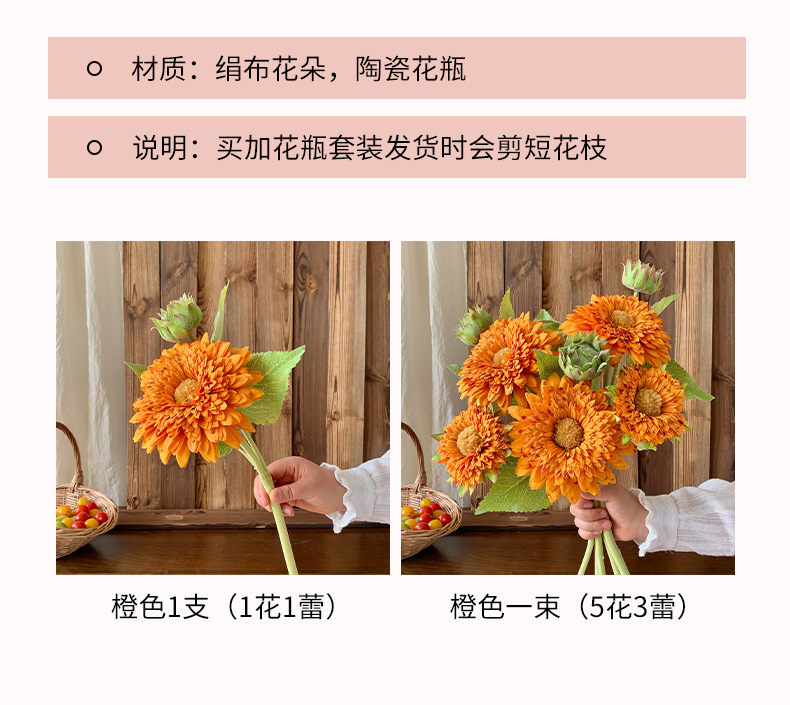 ○ 材质：绢布花朵，陶瓷花瓶

○ 说明：买加花瓶套装发货时会剪短花枝

橙色1支（1花1蕾）

橙色一束（5花3蕾）