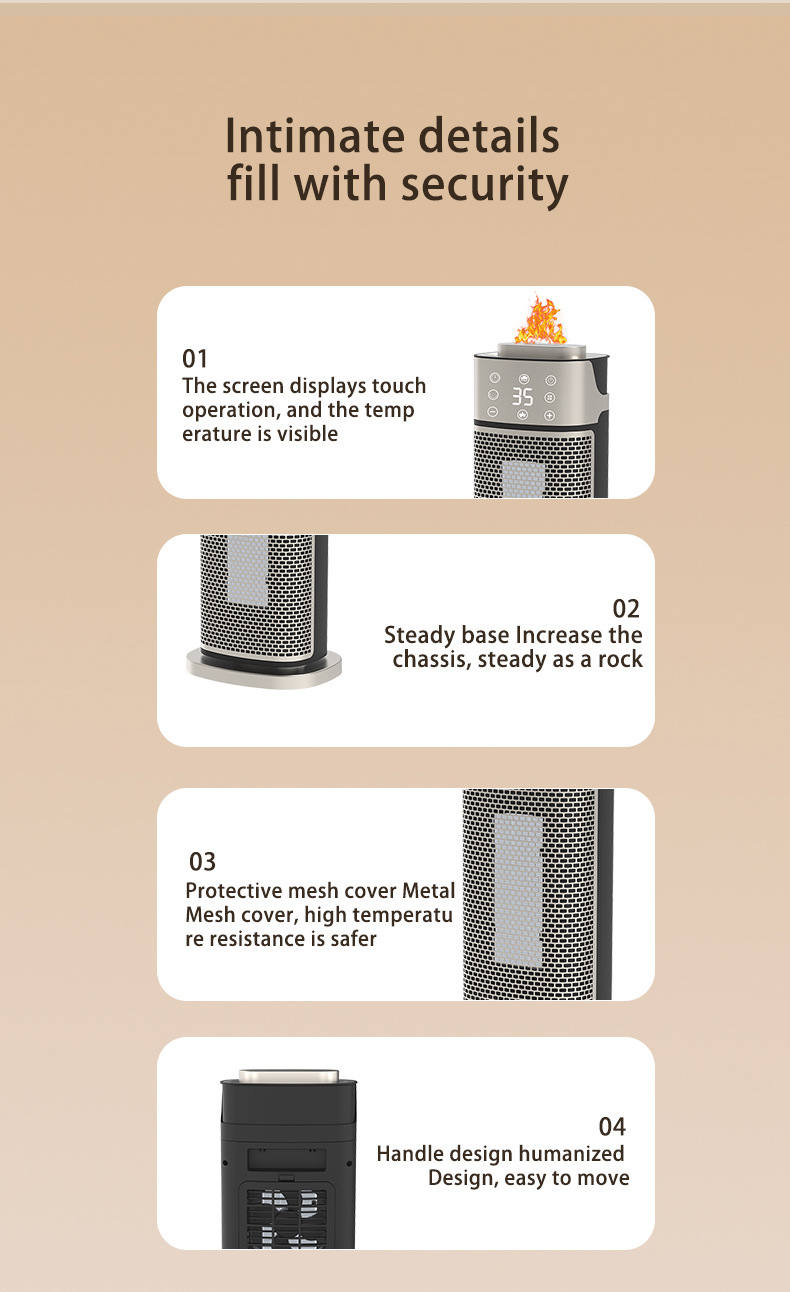 Intimate details fill with security

01
The screen displays touch operation, and the temp erature is visible

35

02
Steady base Increase the chassis, steady as a rock

03
Protective mesh cover Metal Mesh cover, high temperatu re resistance is safer

04
Handle design humanized Design, easy to move