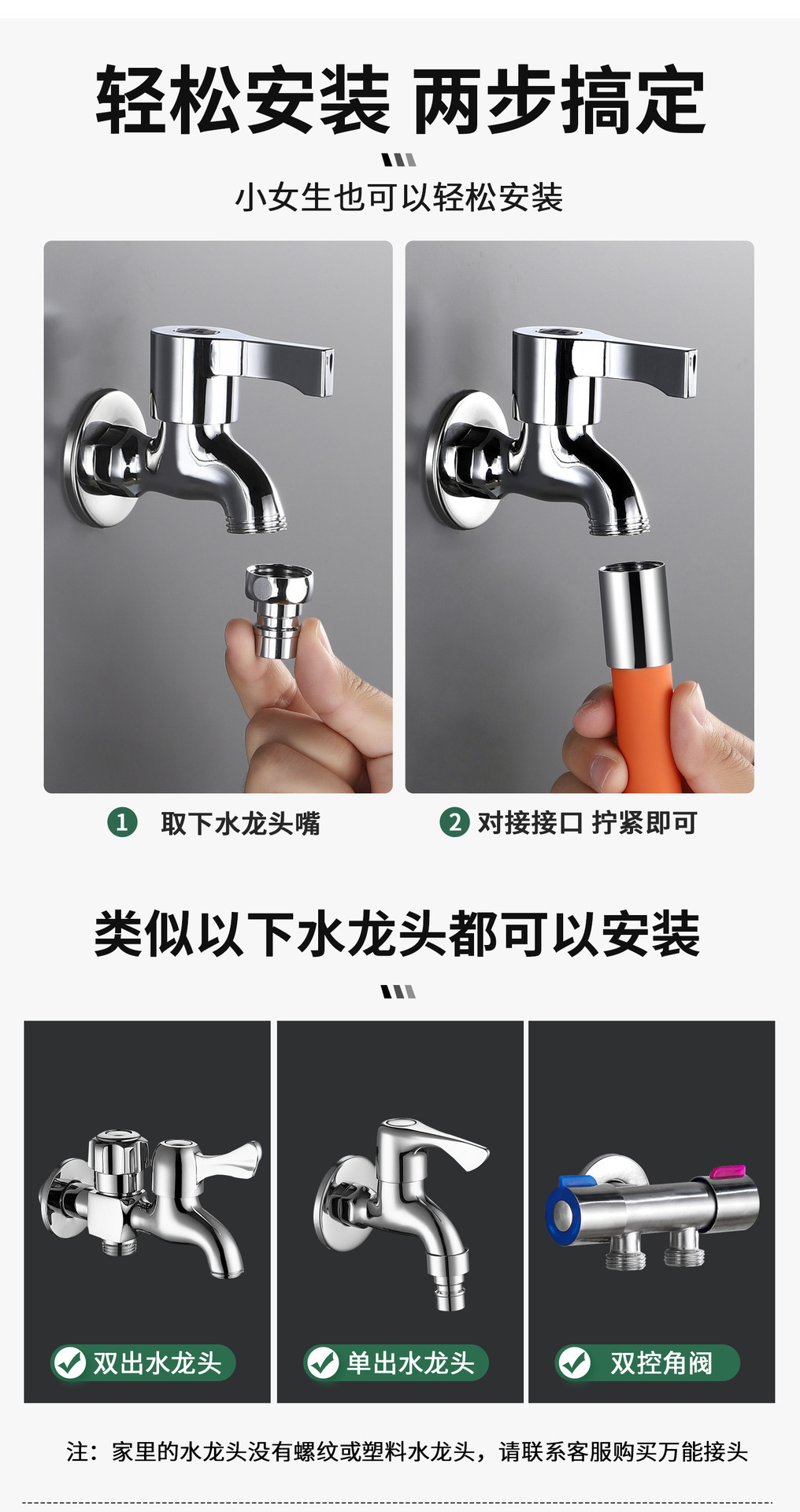 轻松安装 两步搞定

小女生也可以轻松安装

1 取下水龙头嘴

2 对接接口 拧紧即可

类似以下水龙头都可以安装

双出水龙头

单出水龙头

双控角阀

注：家里的水龙头没有螺纹或塑料水龙头，请联系客服购买万能接头