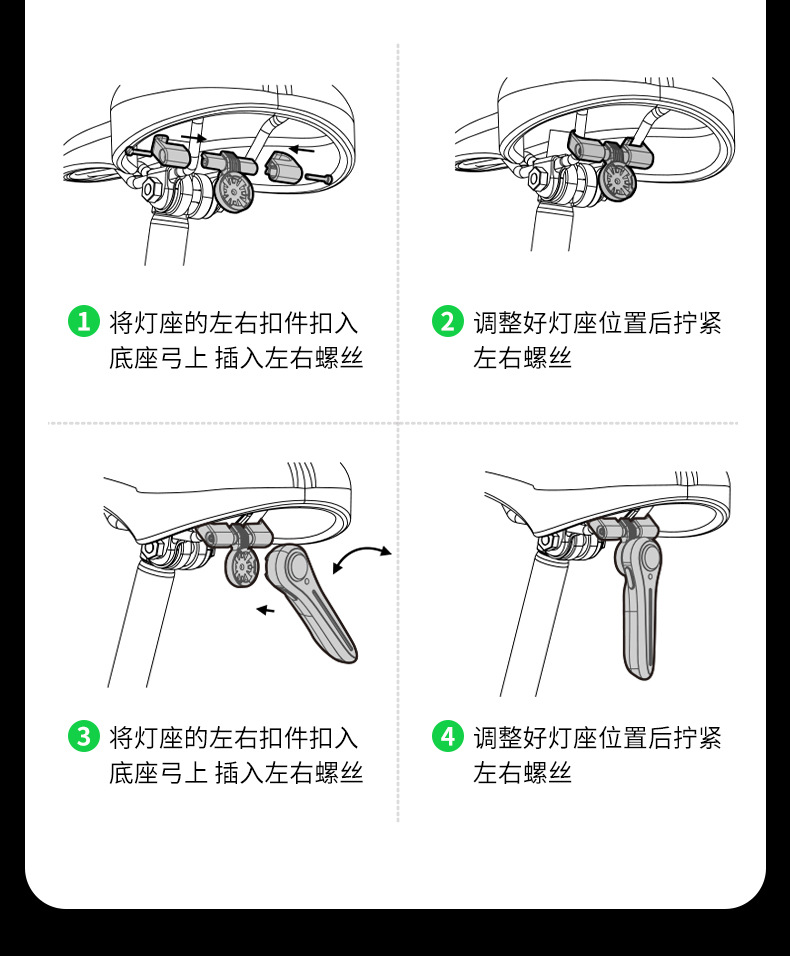 1 将灯座的左右扣件扣入底座弓上 插入左右螺丝

2 调整好灯座位置后拧紧左右螺丝

3 将灯座的左右扣件扣入底座弓上 插入左右螺丝

4 调整好灯座位置后拧紧左右螺丝