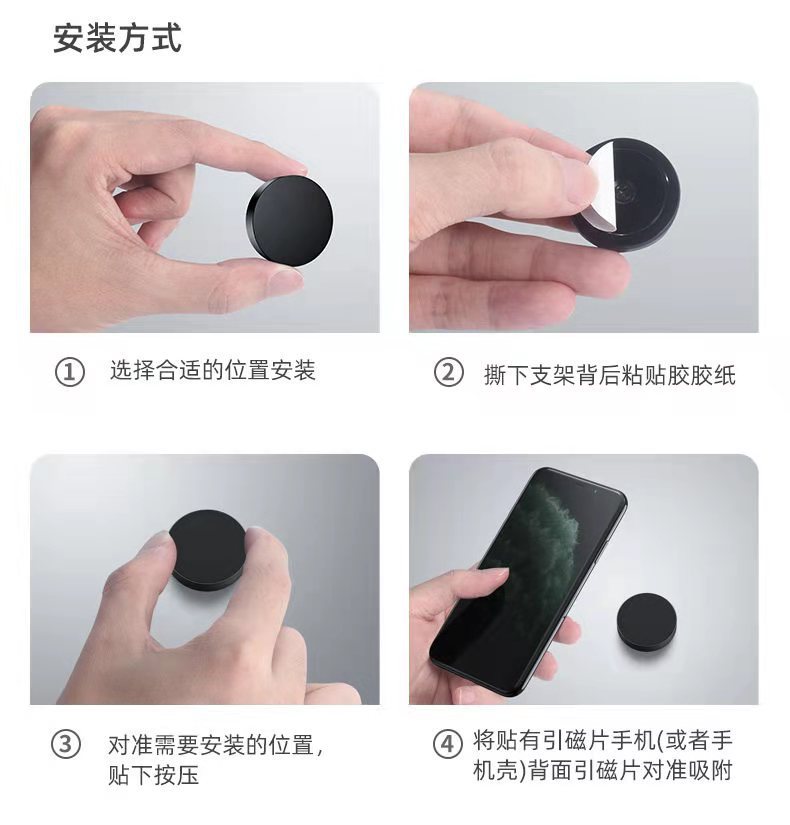 安装方式

① 选择合适的位置安装

② 撕下支架背后粘贴胶胶纸

③ 对准需要安装的位置，贴下按压

④ 将贴有引磁片手机(或者手机壳)背面引磁片对准吸附