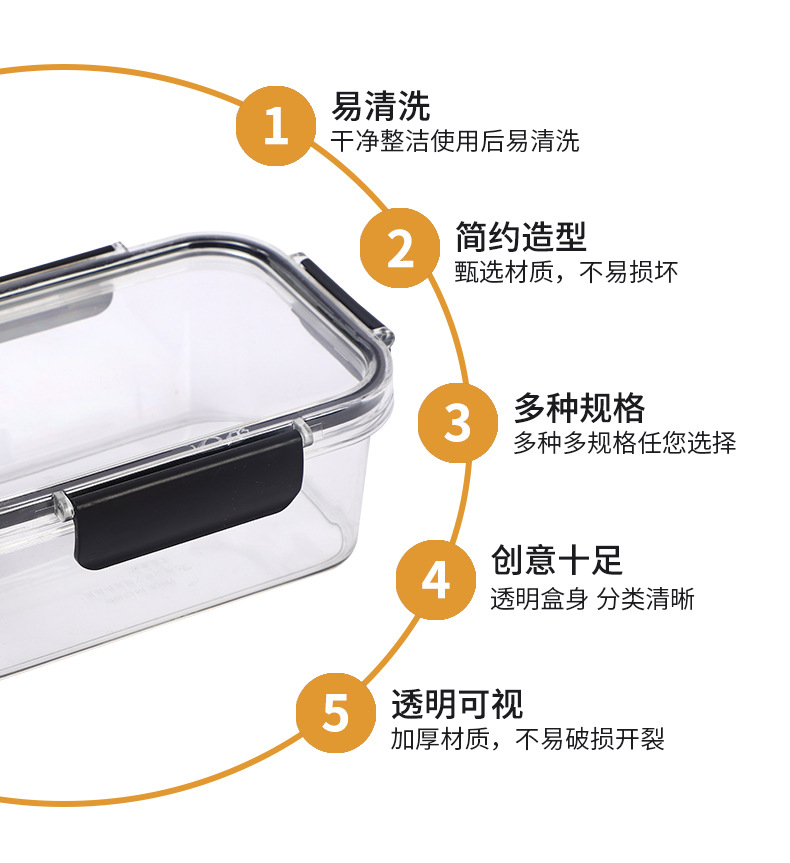 1
易清洗
干净整洁使用后易清洗

2
简约造型
甄选材质，不易损坏

3
多种规格
多种多规格任您选择

4
创意十足
透明盒身 分类清晰

5
透明可视
加厚材质，不易破损开裂