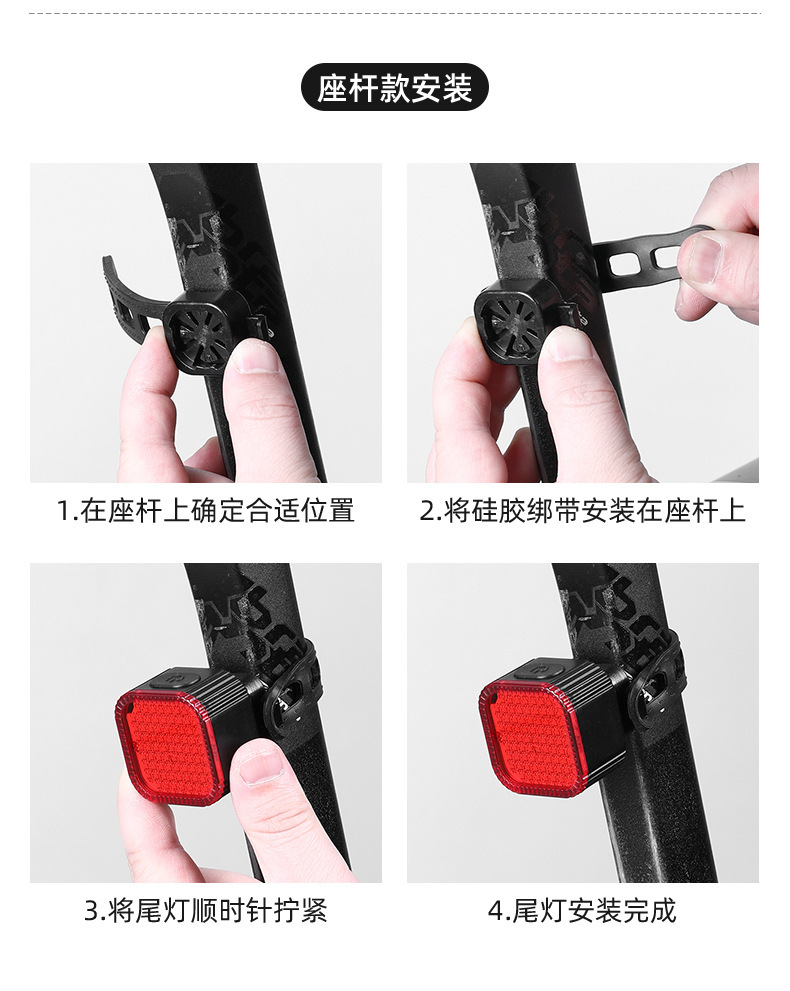 座杆款安装

1.在座杆上确定合适位置

2.将硅胶绑带安装在座杆上

3.将尾灯顺时针拧紧

4.尾灯安装完成