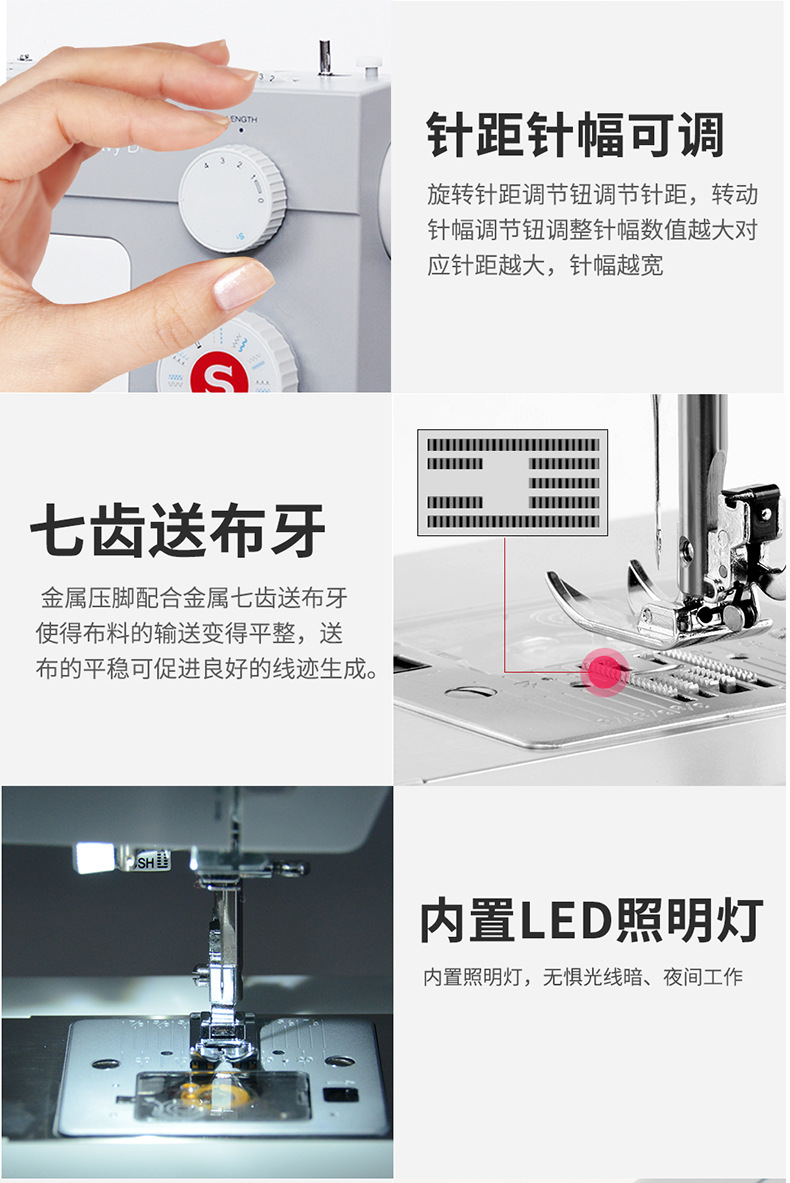 ENGTH
4 3 2 1 0
S

针距针幅可调

旋转针距调节钮调节针距，转动针幅调节钮调整针幅数值越大对应针距越大，针幅越宽

七齿送布牙

金属压脚配合金属七齿送布牙使得布料的输送变得平整，送布的平稳可促进良好的线迹生成。

SH

内置LED照明灯

内置照明灯，无惧光线暗、夜间工作