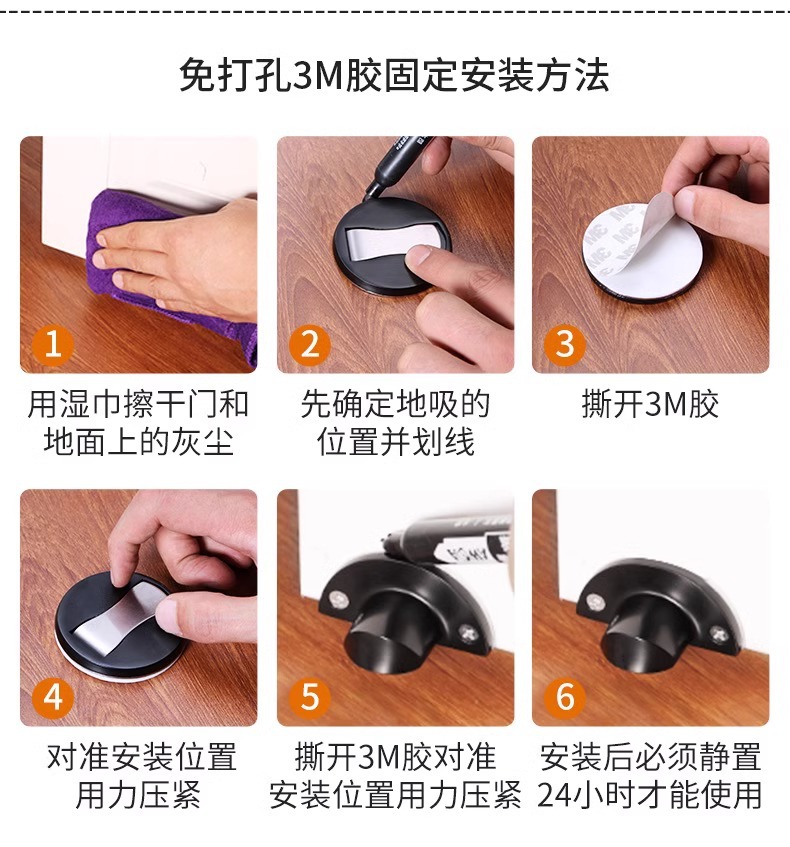 免打孔3M胶固定安装方法

1

用湿巾擦干门和地面上的灰尘

2

先确定地吸的位置并划线

3

撕开3M胶

4

对准安装位置用力压紧

5

撕开3M胶对准安装位置用力压紧

6

安装后必须静置24小时才能使用