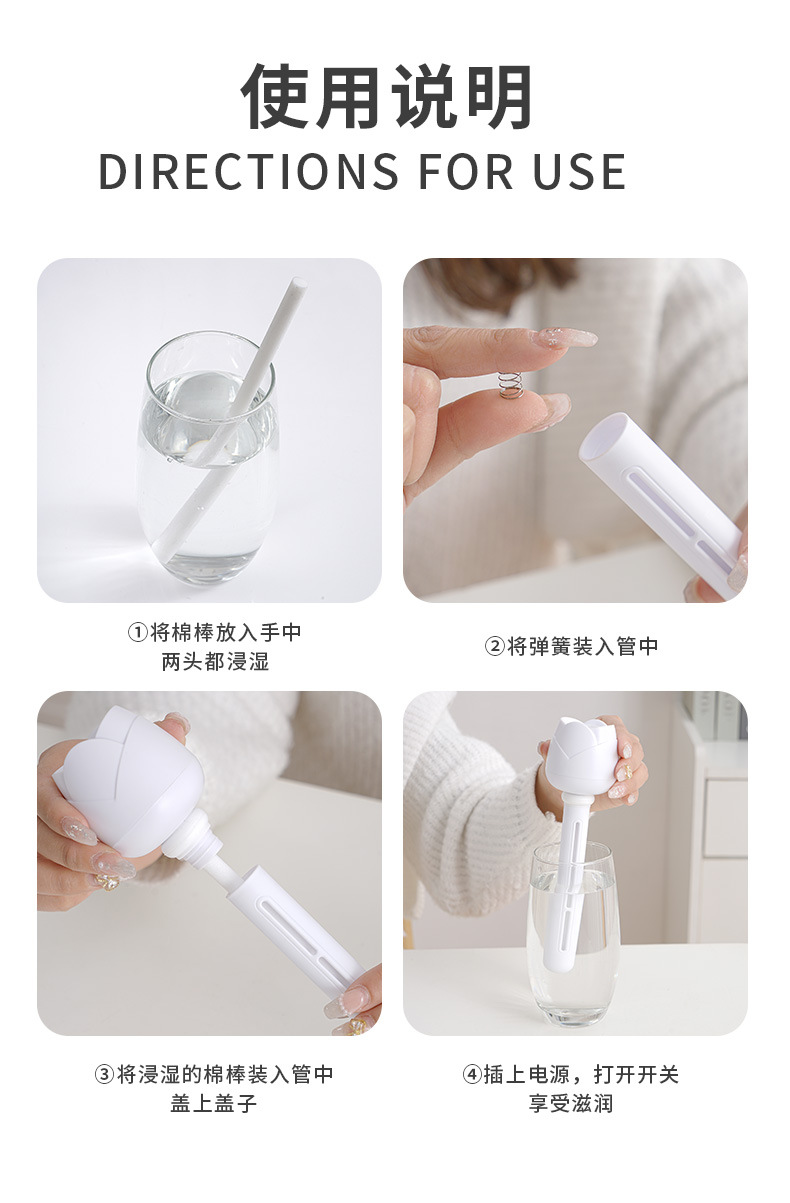 使用说明
DIRECTIONS FOR USE

①将棉棒放入手中
两头都浸湿

②将弹簧装入管中

③将浸湿的棉棒装入管中
盖上盖子

④插上电源，打开开关
享受滋润