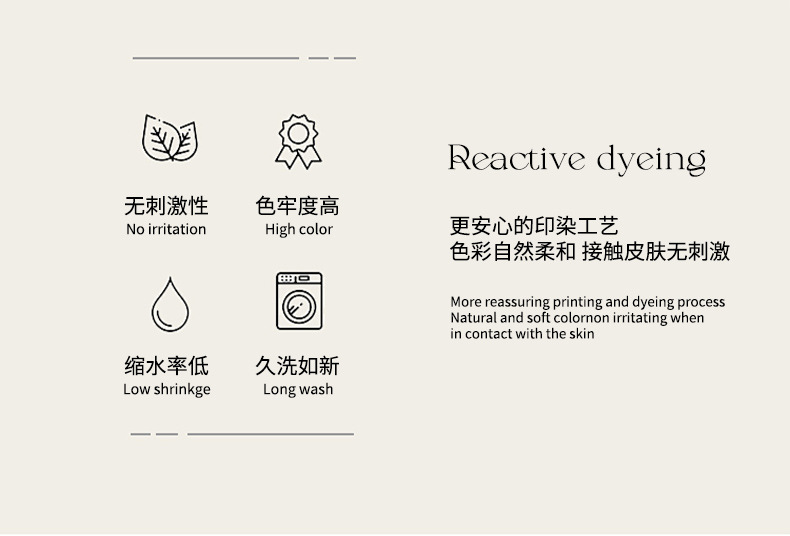 无刺激性
No irritation

色牢度高
High color

缩水率低
Low shrinkge

久洗如新
Long wash

Reactive dyeing

更安心的印染工艺
色彩自然柔和 接触皮肤无刺激

More reassuring printing and dyeing process
Natural and soft colornon irritating when
in contact with the skin