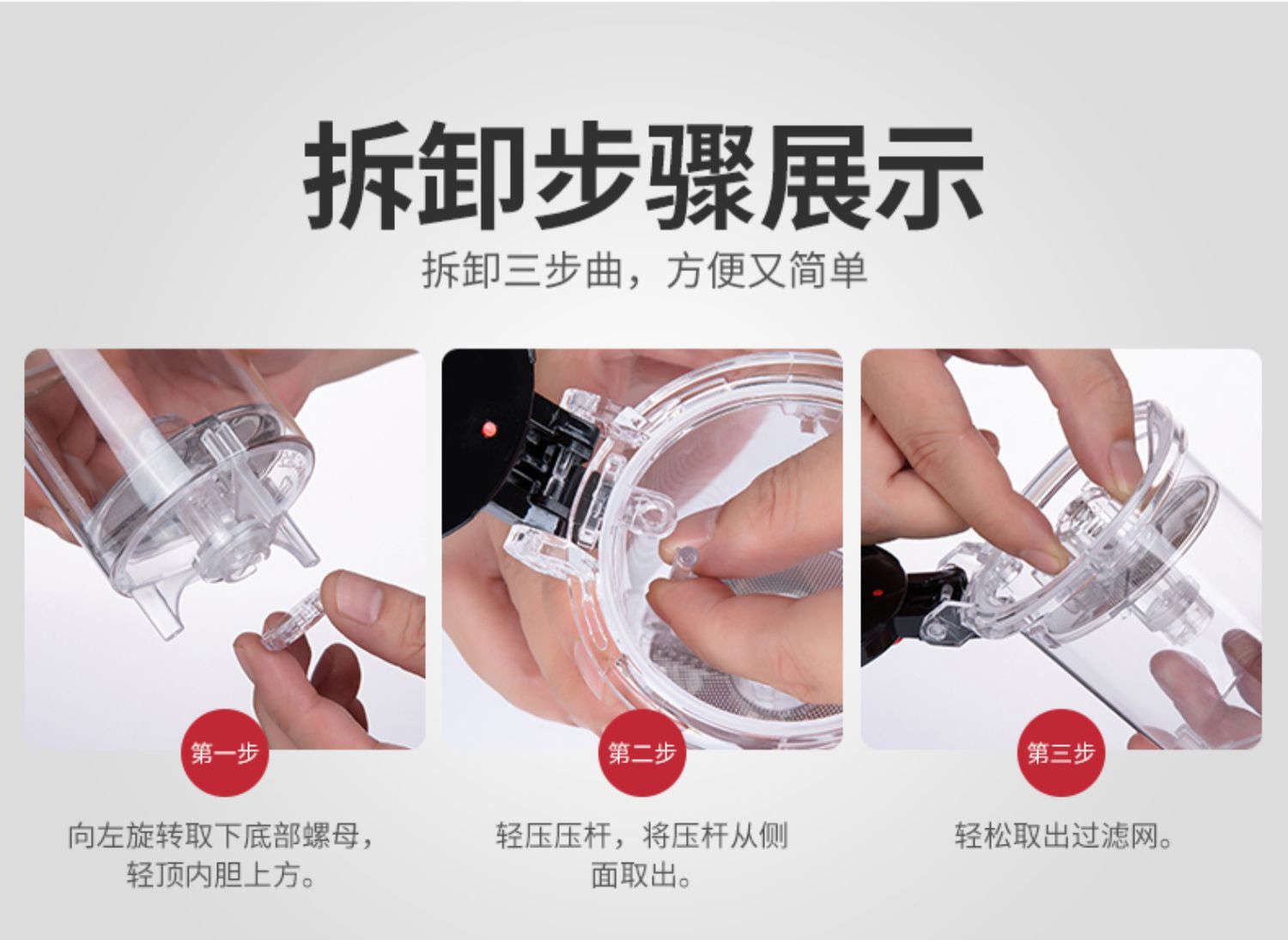 拆卸步骤展示

拆卸三步曲，方便又简单

第一步

向左旋转取下底部螺母，轻顶内胆上方。

第二步

轻压压杆，将压杆从侧面取出。

第三步

轻松取出过滤网。