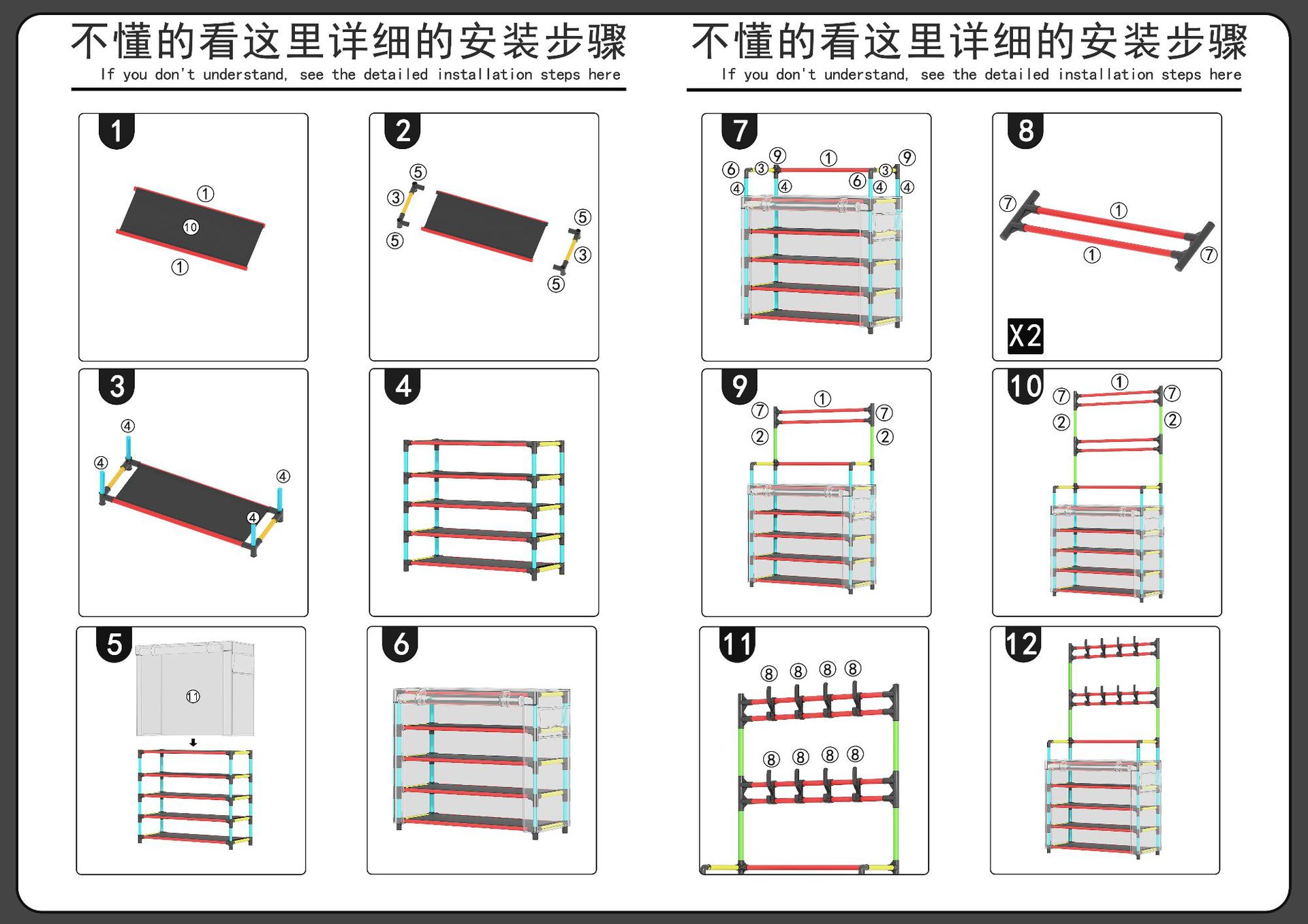 不懂的看这里详细的安装步骤
If you don't understand, see the detailed installation steps here

1
①
⑩
①

2
⑤
③
⑤
⑤
③
⑤

3
④
④
④
④

4

5
⑪

6

不懂的看这里详细的安装步骤
If you don't understand, see the detailed installation steps here

7
⑥ ③ ⑨ ① ③ ⑨
④ ④ ⑥ ④ ④

8
⑦
①
①
⑦
X2

9
⑦ ① ⑦
② ②

10
⑦ ① ⑦
② ②

11
⑧ ⑧ ⑧ ⑧
⑧ ⑧ ⑧ ⑧

12