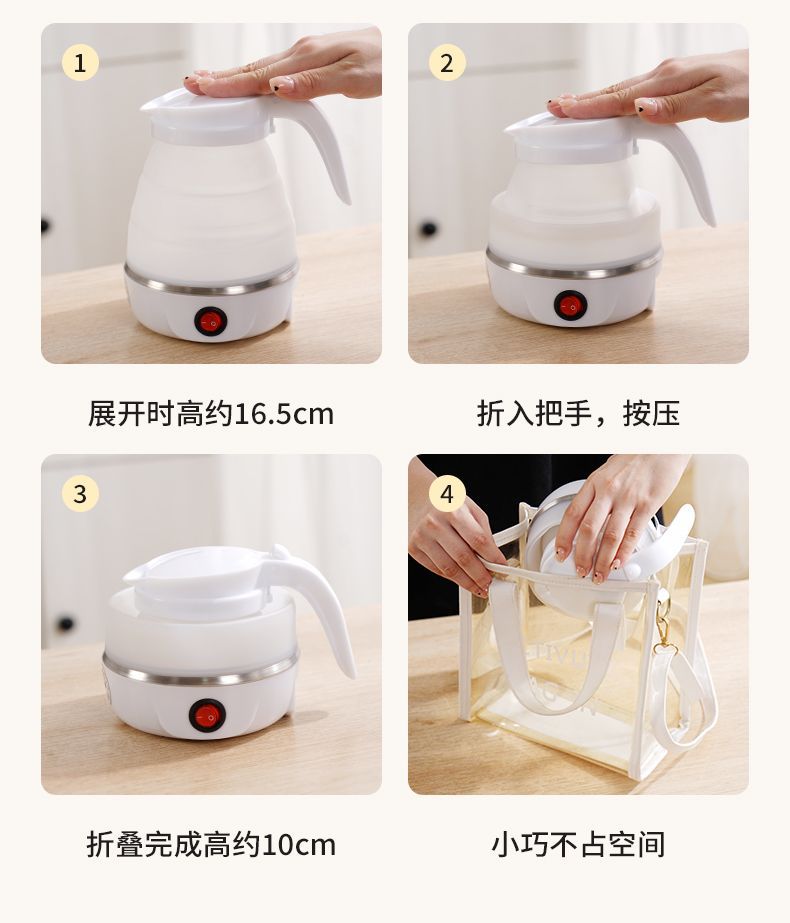 1

展开时高约16.5cm

2

折入把手，按压

3

折叠完成高约10cm

4

小巧不占空间