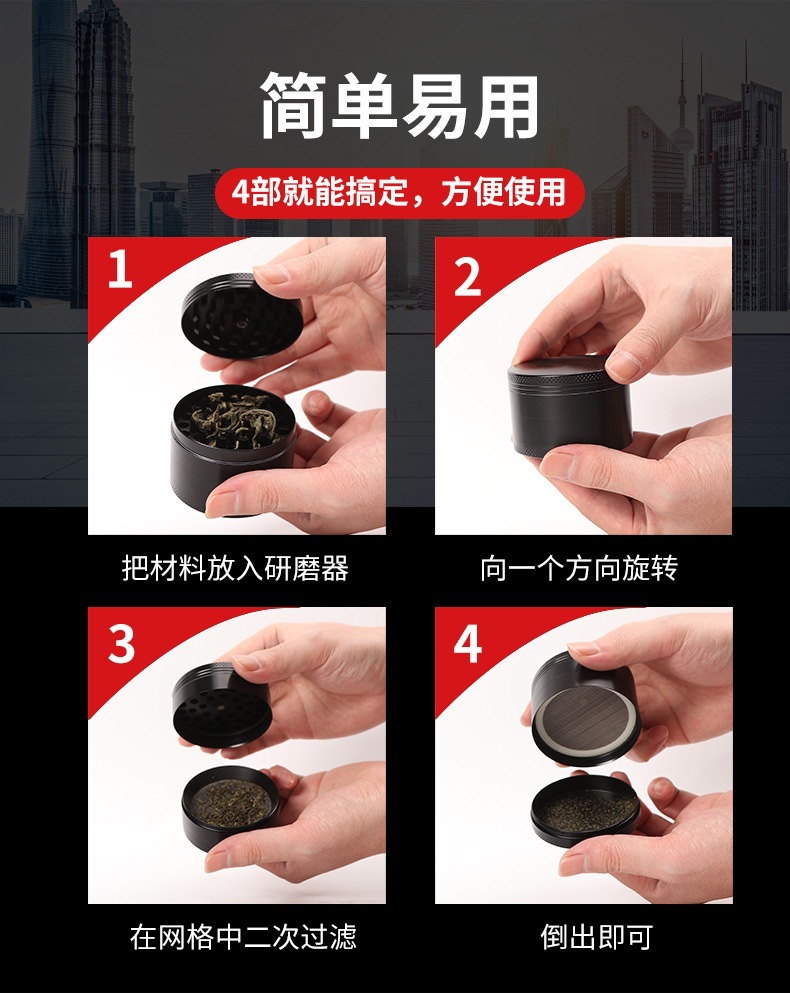 简单易用

4部就能搞定，方便使用

1

把材料放入研磨器

2

向一个方向旋转

3

在网格中二次过滤

4

倒出即可