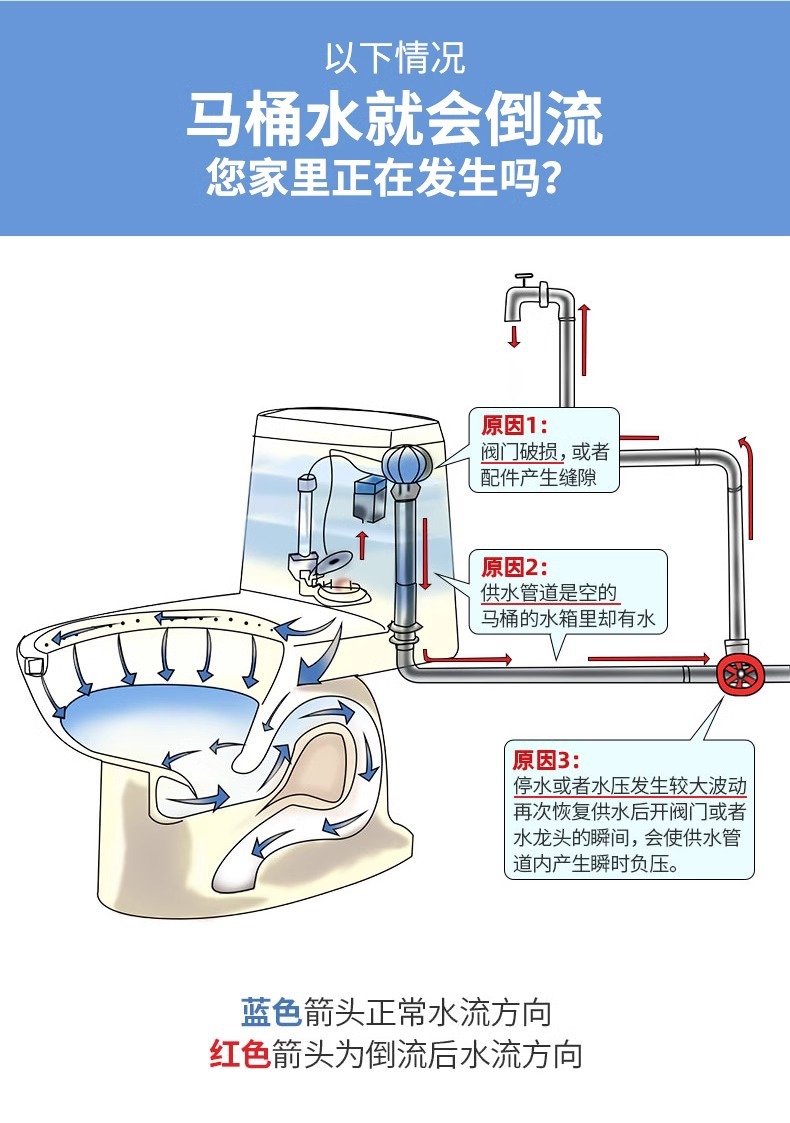 以下情况

马桶水就会倒流

您家里正在发生吗？

原因1：
阀门破损，或者配件产生缝隙

原因2：
供水管道是空的
马桶的水箱里却有水

原因3：
停水或者水压发生较大波动再次恢复供水后开阀门或者水龙头的瞬间，会使供水管道内产生瞬时负压。

蓝色箭头正常水流方向
红色箭头为倒流后水流方向