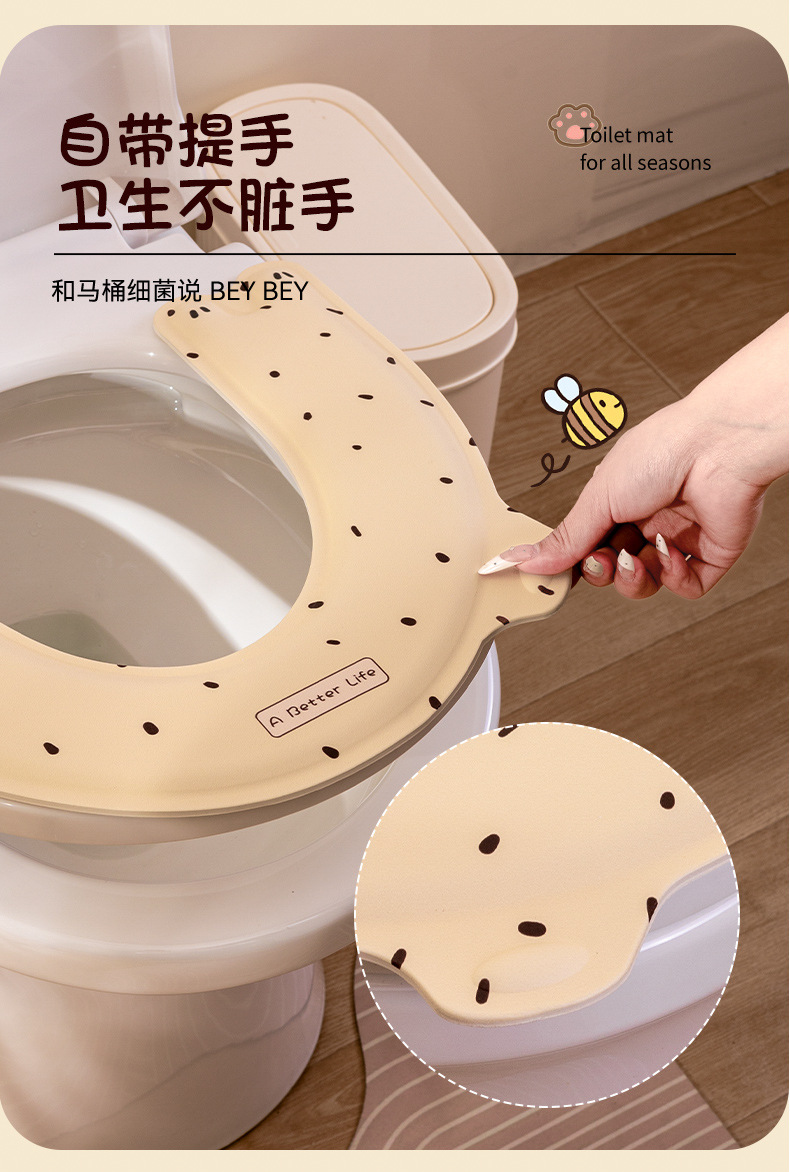 自带提手
卫生不脏手

Toilet mat
for all seasons

和马桶细菌说 BEY BEY

A Better Life