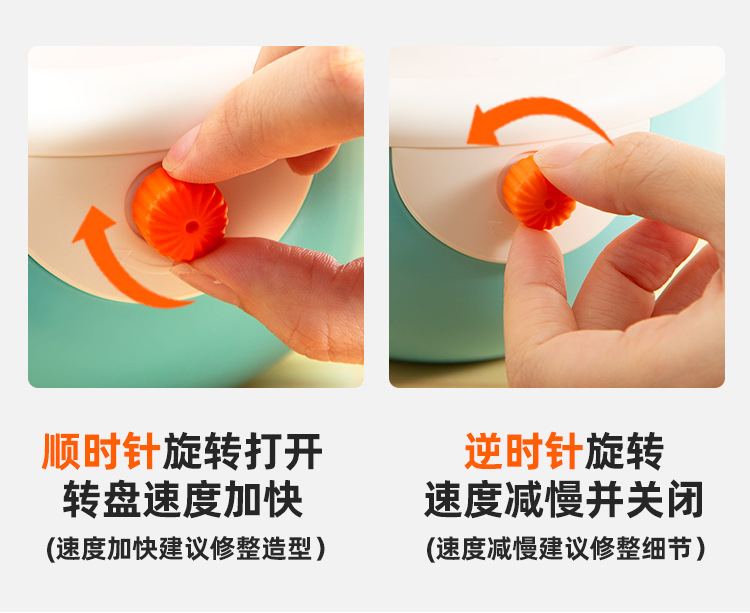 顺时针旋转打开
转盘速度加快
(速度加快建议修整造型)

逆时针旋转
速度减慢并关闭
(速度减慢建议修整细节)