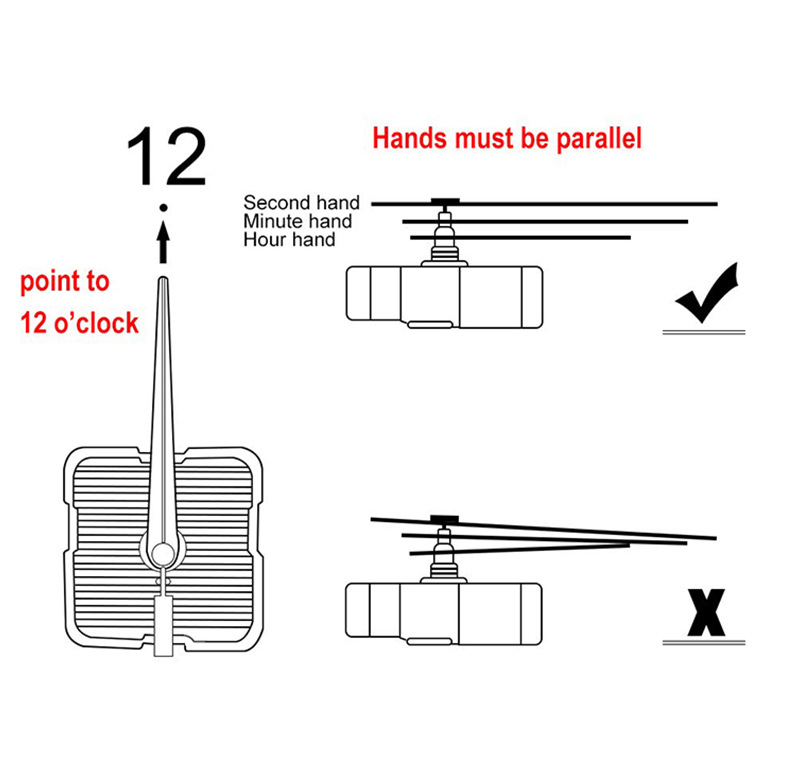 12

point to 12 o'clock

Hands must be parallel

Second hand
Minute hand
Hour hand

X