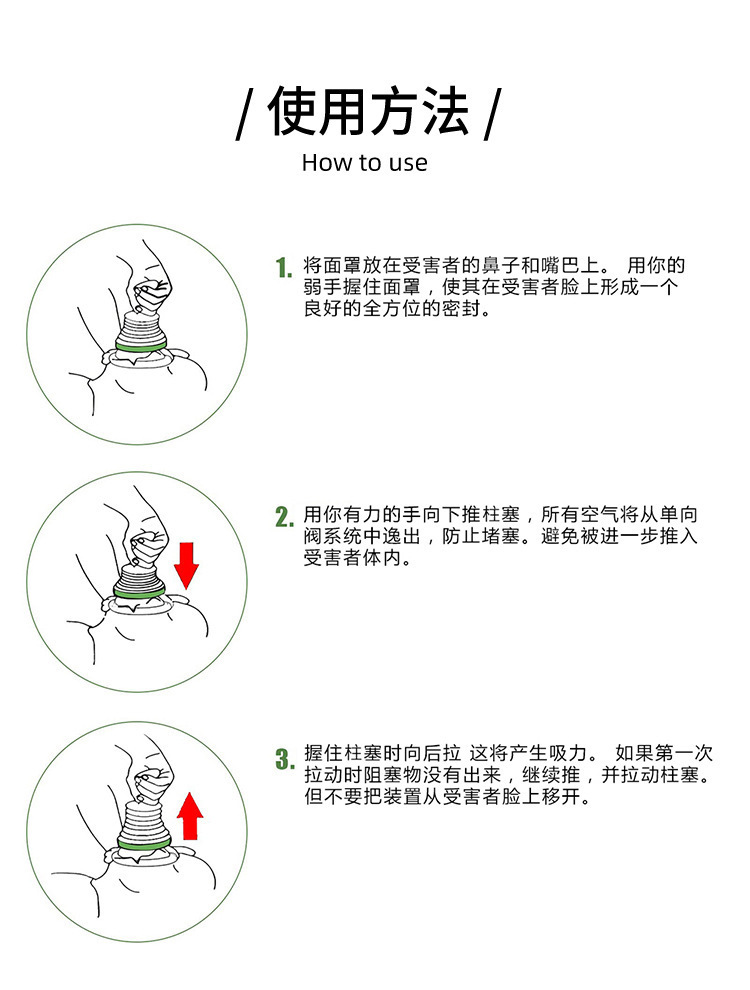 / 使用方法 /
How to use

1. 将面罩放在受害者的鼻子和嘴巴上。 用你的弱手握住面罩，使其在受害者脸上形成一个良好的全方位的密封。

2. 用你有力的手向下推柱塞，所有空气将从单向阀系统中逸出，防止堵塞。避免被进一步推入受害者体内。

3. 握住柱塞时向后拉 这将产生吸力。 如果第一次拉动时阻塞物没有出来，继续推，并拉动柱塞。但不要把装置从受害者脸上移开。