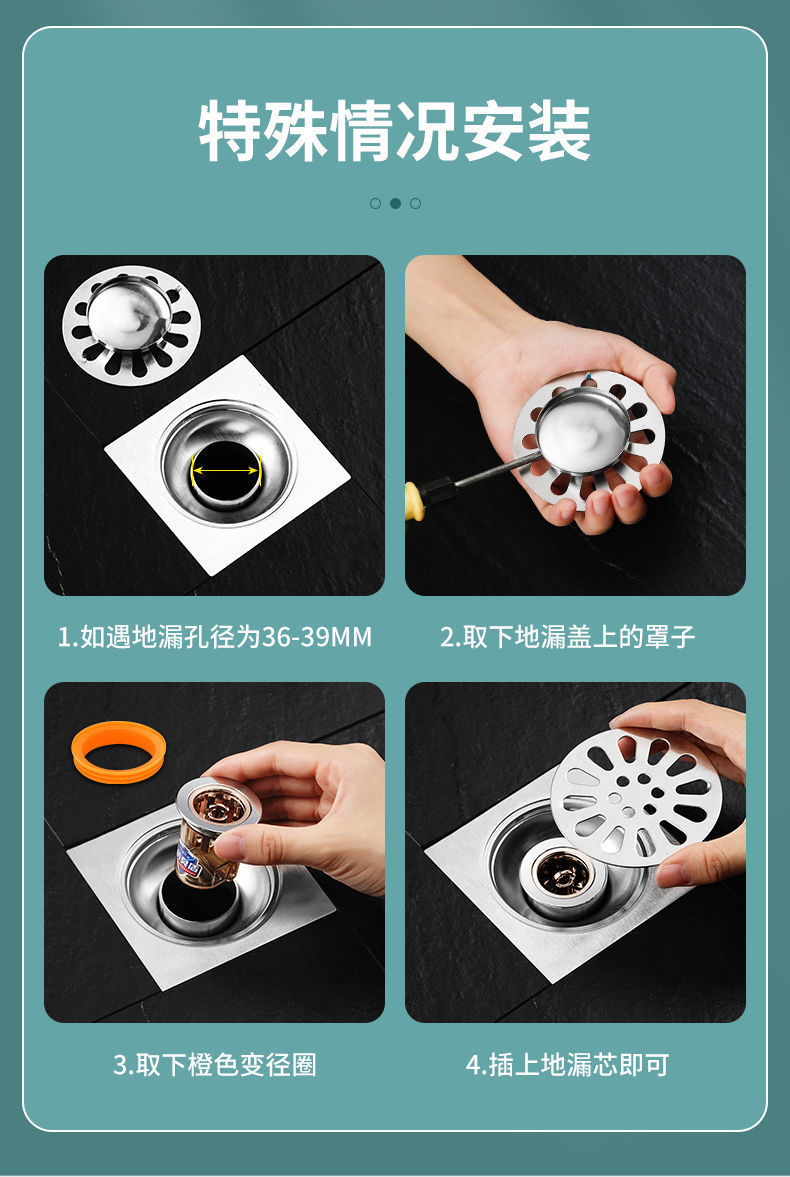 特殊情况安装

1.如遇地漏孔径为36-39MM

2.取下地漏盖上的罩子

3.取下橙色变径圈

4.插上地漏芯即可