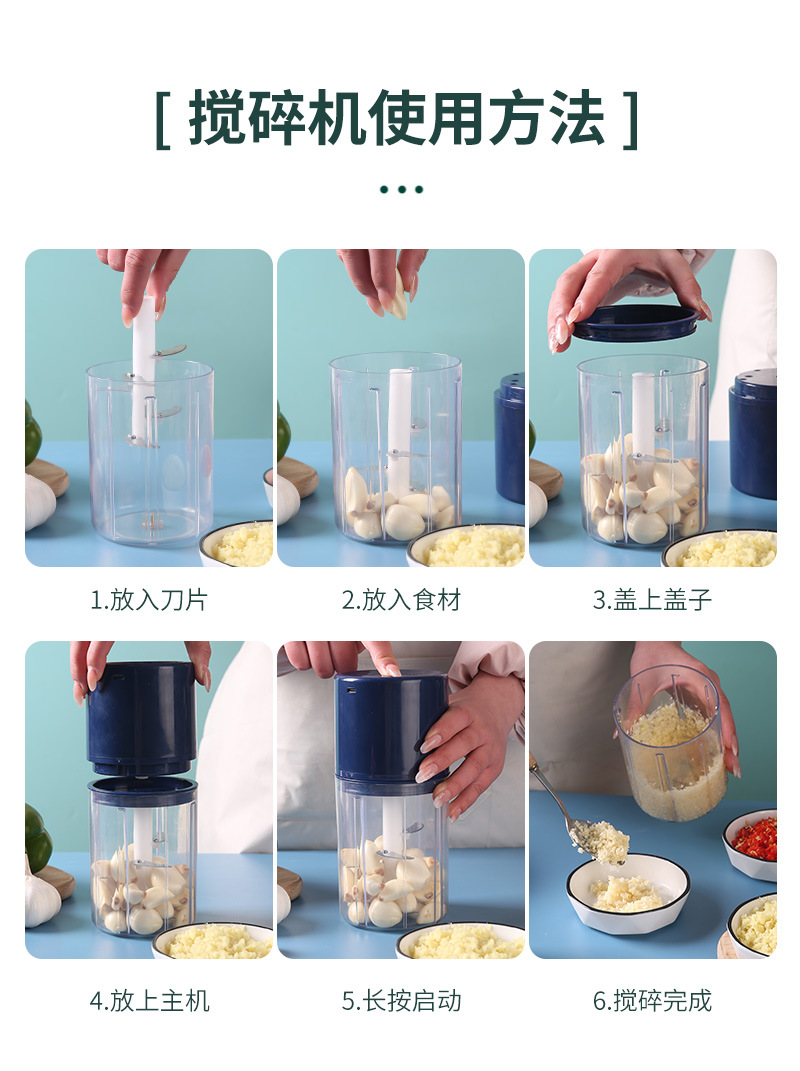 [ 搅碎机使用方法 ]

1.放入刀片

2.放入食材

3.盖上盖子

4.放上主机

5.长按启动

6.搅碎完成