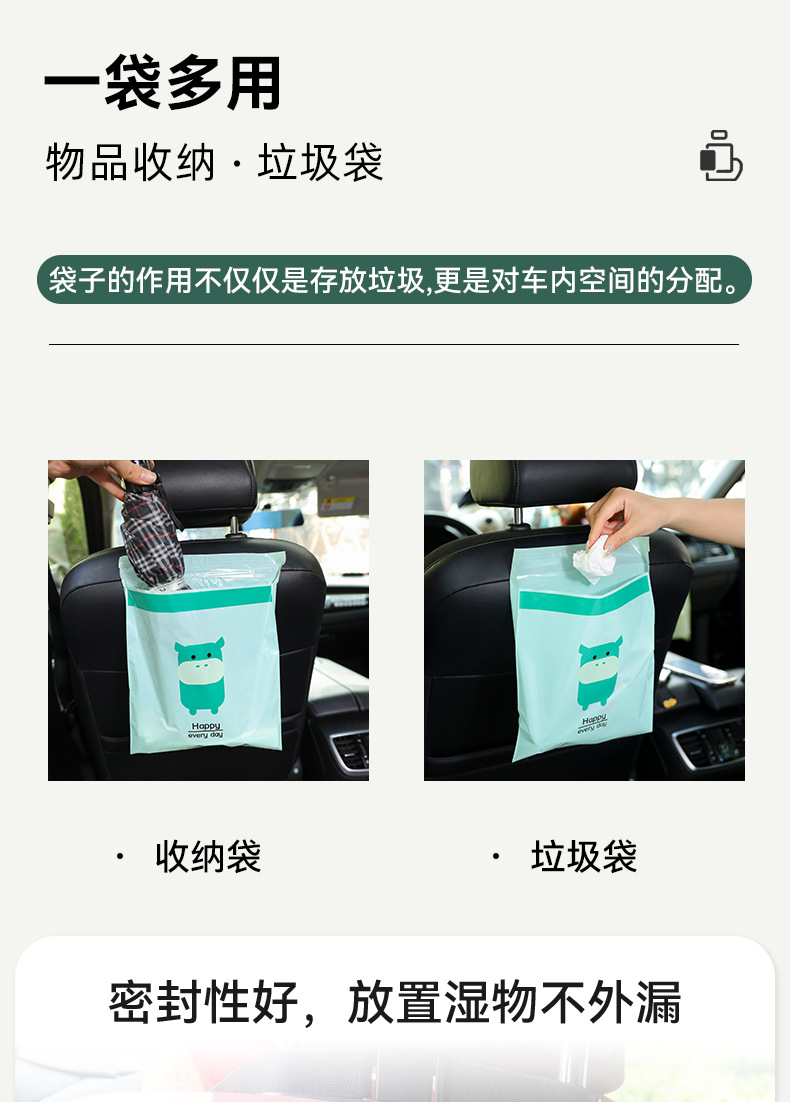 一袋多用

物品收纳 · 垃圾袋

袋子的作用不仅仅是存放垃圾,更是对车内空间的分配。

Happy every day

Happy every day

· 收纳袋

· 垃圾袋

密封性好，放置湿物不外漏