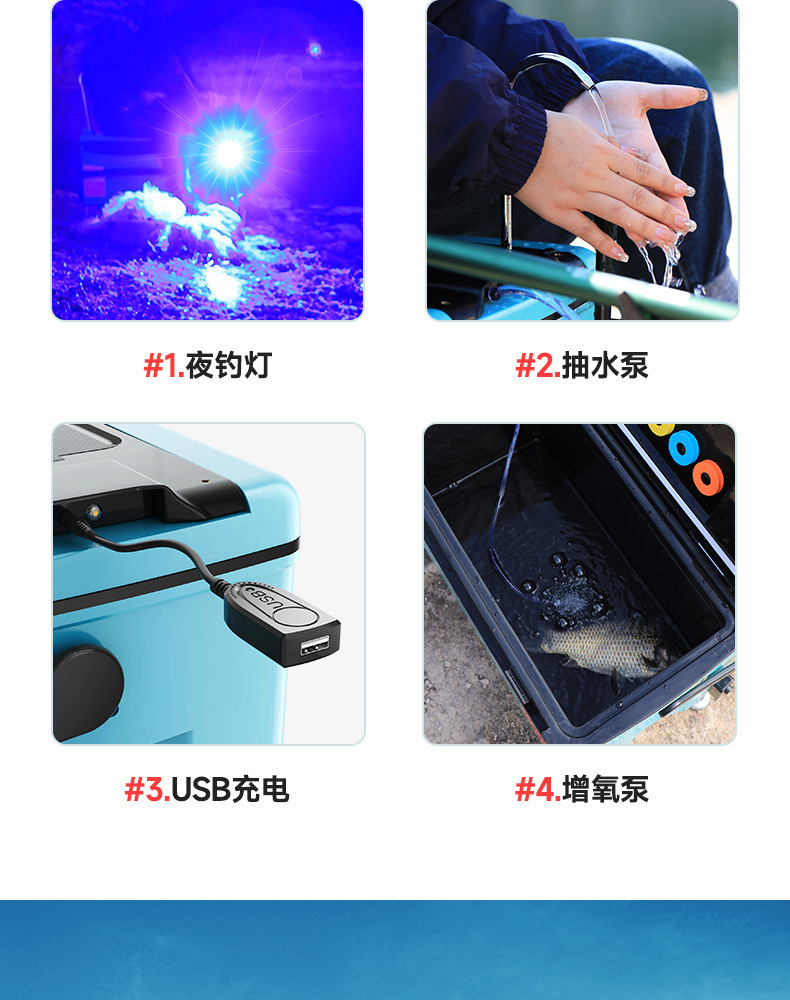 #1.夜钓灯

#2.抽水泵

USB

#3.USB充电

#4.增氧泵