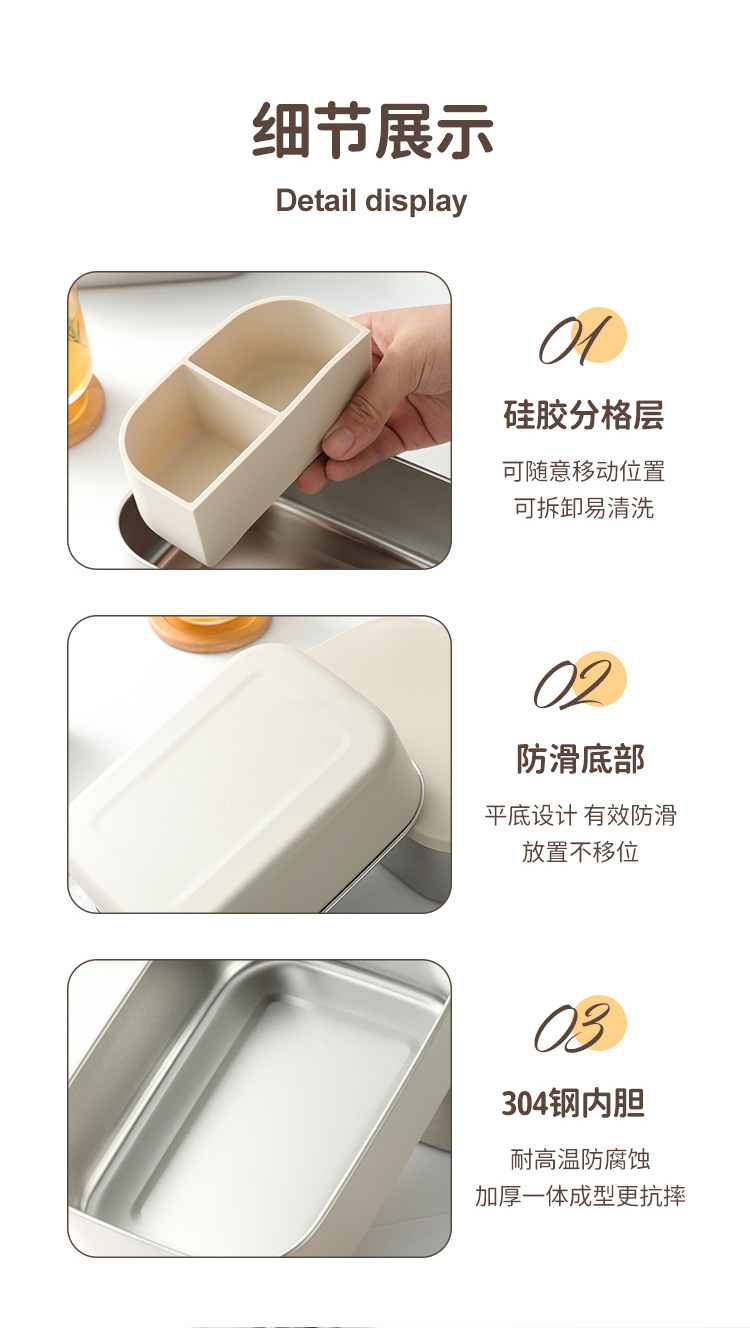 细节展示

Detail display

01

硅胶分格层

可随意移动位置
可拆卸易清洗

02

防滑底部

平底设计 有效防滑
放置不移位

03

304钢内胆

耐高温防腐蚀
加厚一体成型更抗摔