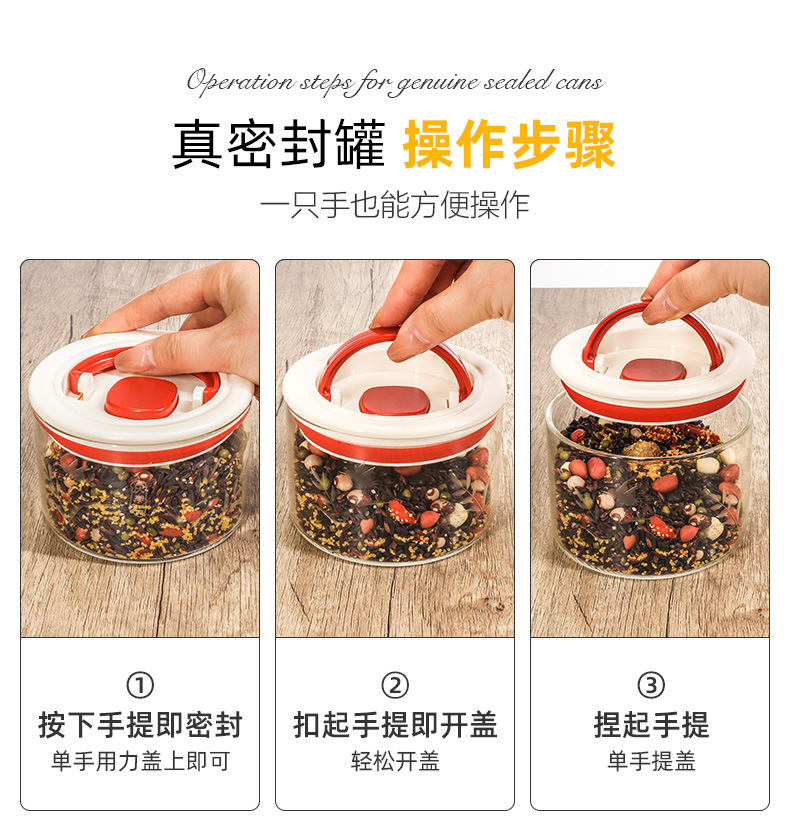 Operation steps for genuine sealed cans

真密封罐 操作步骤

一只手也能方便操作

①
按下手提即密封
单手用力盖上即可

②
扣起手提即开盖
轻松开盖

③
捏起手提
单手提盖