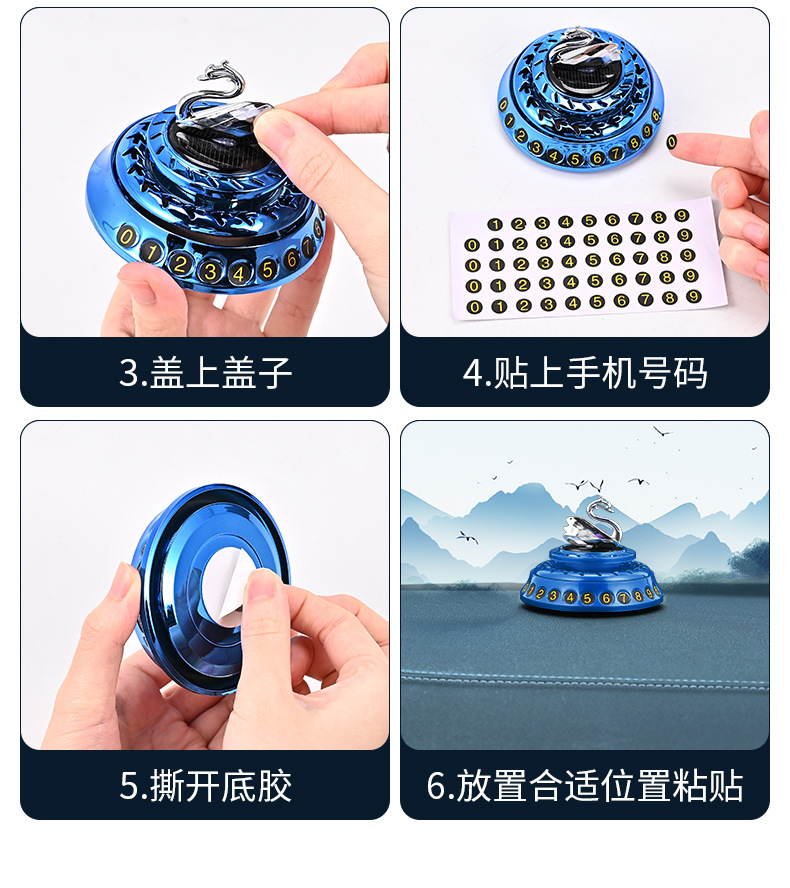 0 1 2 3 4 5 6 7

3.盖上盖子

0 1 2 3 4 5 6 7 8 9
0

0 1 2 3 4 5 6 7 8 9
0 1 2 3 4 5 6 7 8 9
0 1 2 3 4 5 6 7 8 9
0 1 2 3 4 5 6 7 8 9
0 1 2 3 4 5 6 7 8 9

4.贴上手机号码

5.撕开底胶

0 1 2 3 4 5 6 7 8 9

6.放置合适位置粘贴