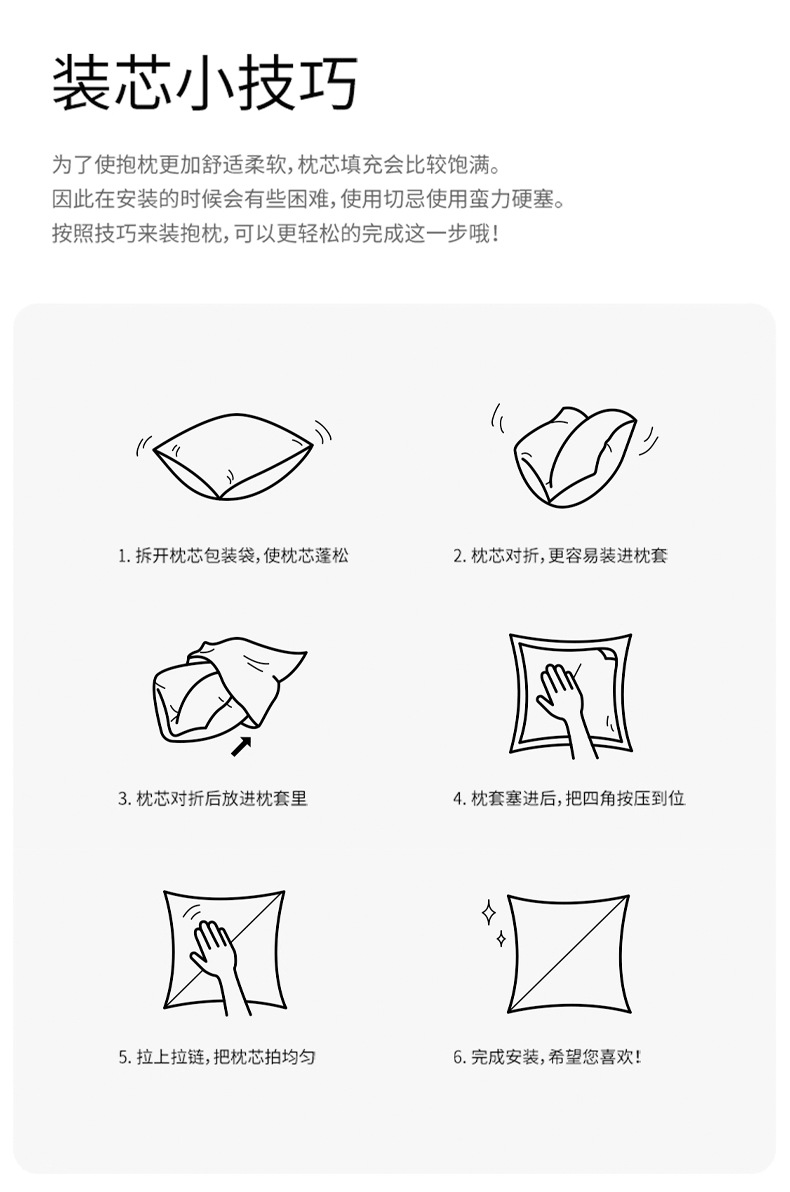 装芯小技巧

为了使抱枕更加舒适柔软，枕芯填充会比较饱满。
因此在安装的时候会有些困难，使用切忌使用蛮力硬塞。
按照技巧来装抱枕，可以更轻松的完成这一步哦！

1. 拆开枕芯包装袋，使枕芯蓬松

2. 枕芯对折，更容易装进枕套

3. 枕芯对折后放进枕套里

4. 枕套塞进后，把四角按压到位

5. 拉上拉链，把枕芯拍均匀

6. 完成安装，希望您喜欢！