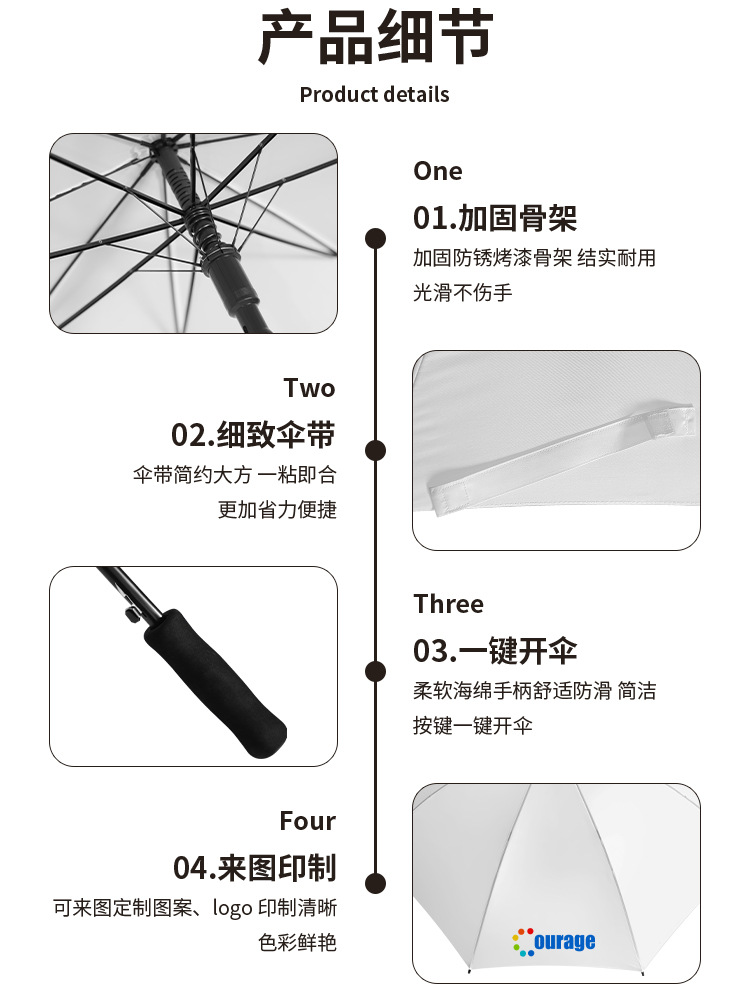 产品细节

Product details

One

01.加固骨架

加固防锈烤漆骨架 结实耐用 光滑不伤手

Two

02.细致伞带

伞带简约大方 一粘即合 更加省力便捷

Three

03.一键开伞

柔软海绵手柄舒适防滑 简洁 按键一键开伞

Four

04.来图印制

可来图定制图案、logo 印制清晰 色彩鲜艳

ourage