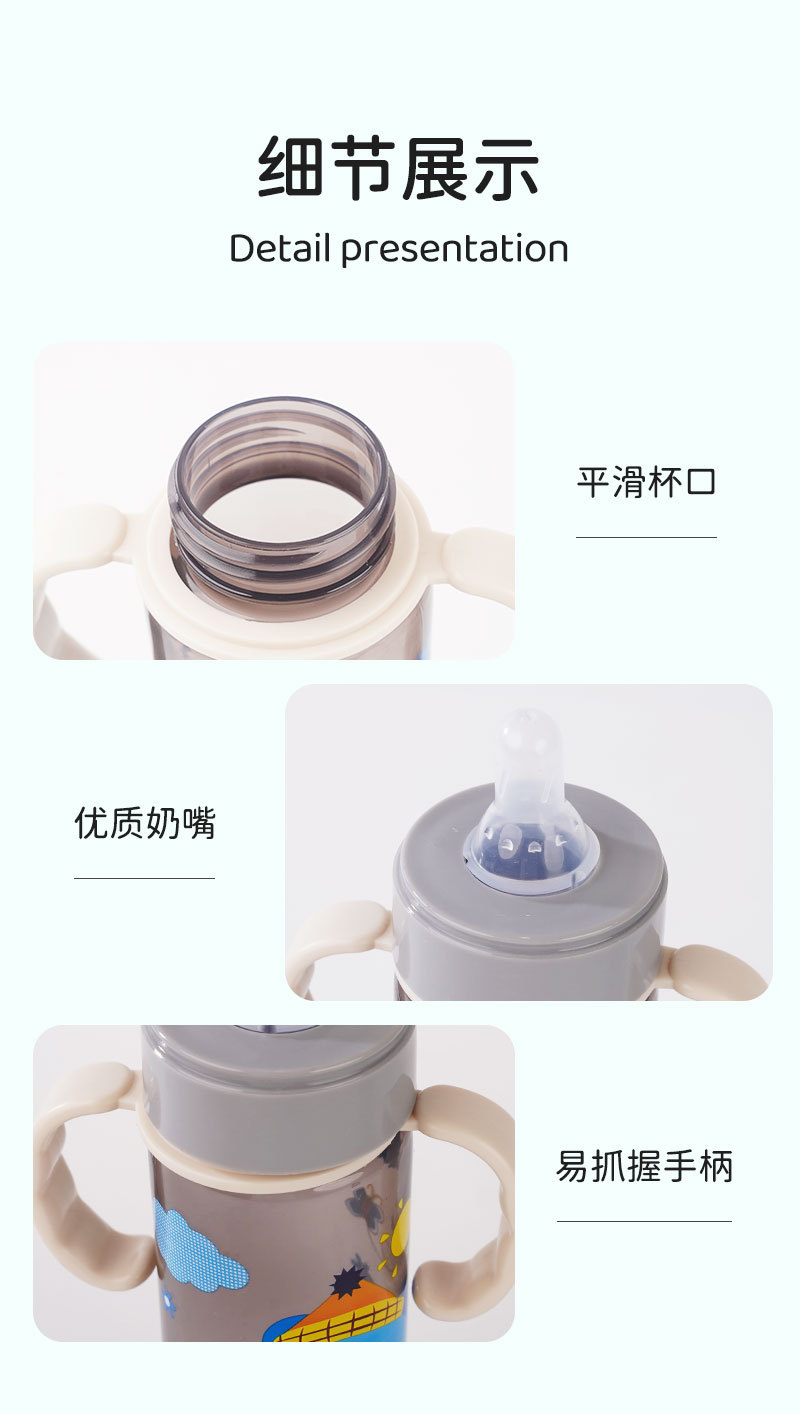 细节展示

Detail presentation

平滑杯口

优质奶嘴

易抓握手柄