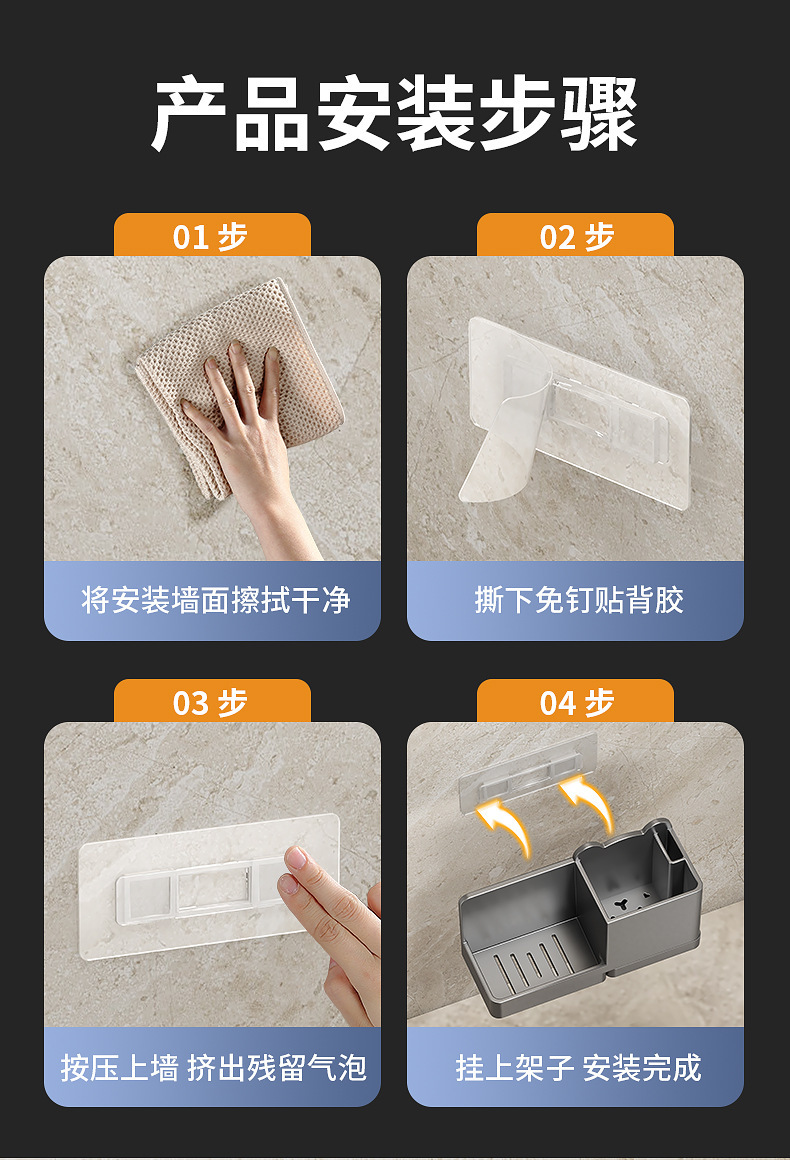 产品安装步骤

01 步

将安装墙面擦拭干净

02 步

撕下免钉贴背胶

03 步

按压上墙 挤出残留气泡

04 步

挂上架子 安装完成